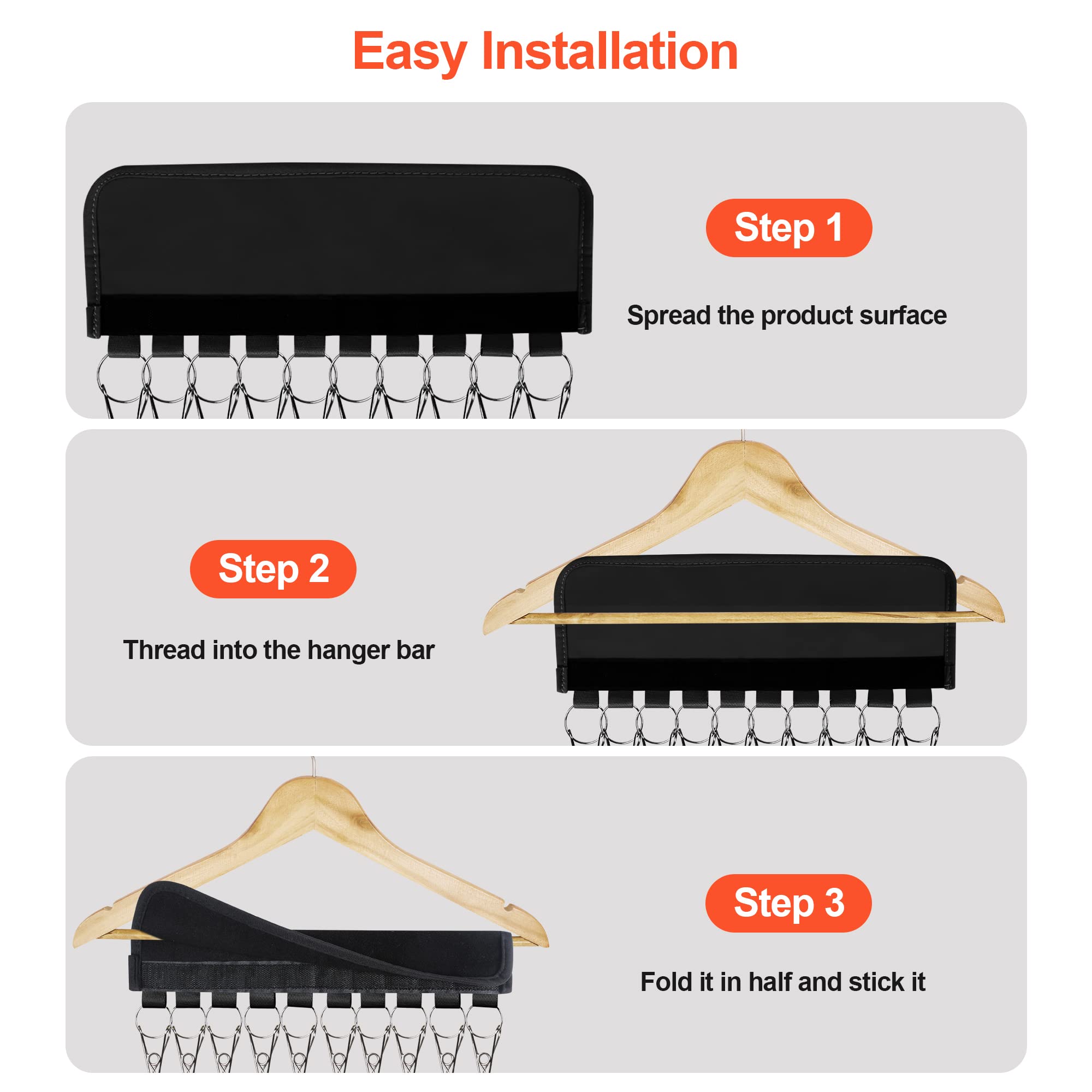 Easy Installation

Step 1

Spread the product surface

Step 2

Thread into the hanger bar

Step 3

Fold it in half and stick it