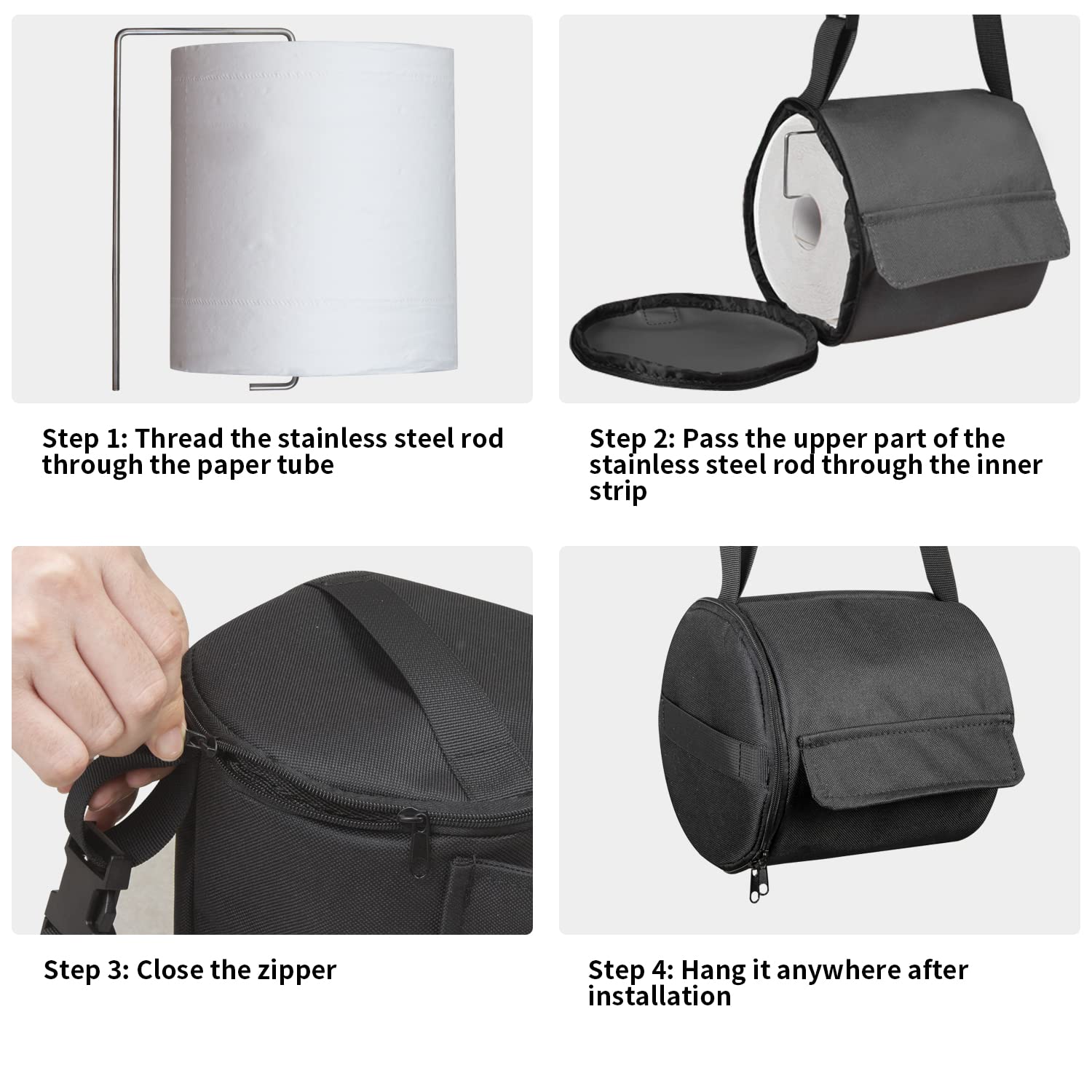 Step 1: Thread the stainless steel rod through the paper tube

Step 2: Pass the upper part of the stainless steel rod through the inner strip

Step 3: Close the zipper

Step 4: Hang it anywhere after installation