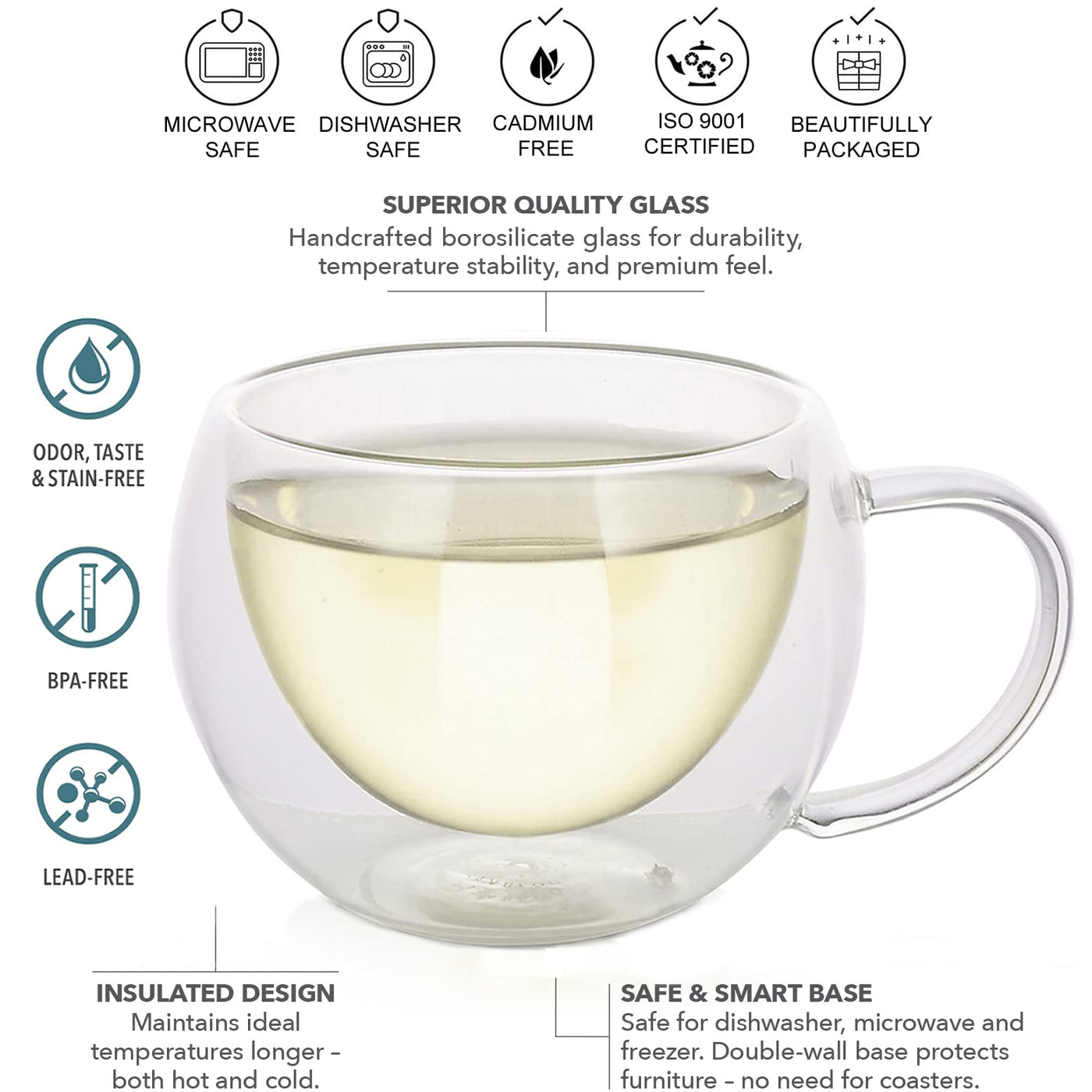 MICROWAVE SAFE

DISHWASHER SAFE

CADMIUM FREE

ISO 9001 CERTIFIED

BEAUTIFULLY PACKAGED

SUPERIOR QUALITY GLASS
Handcrafted borosilicate glass for durability, temperature stability, and premium feel.

ODOR, TASTE & STAIN-FREE

BPA-FREE

LEAD-FREE

INSULATED DESIGN
Maintains ideal temperatures longer – both hot and cold.

SAFE & SMART BASE
Safe for dishwasher, microwave and freezer. Double-wall base protects furniture – no need for coasters.