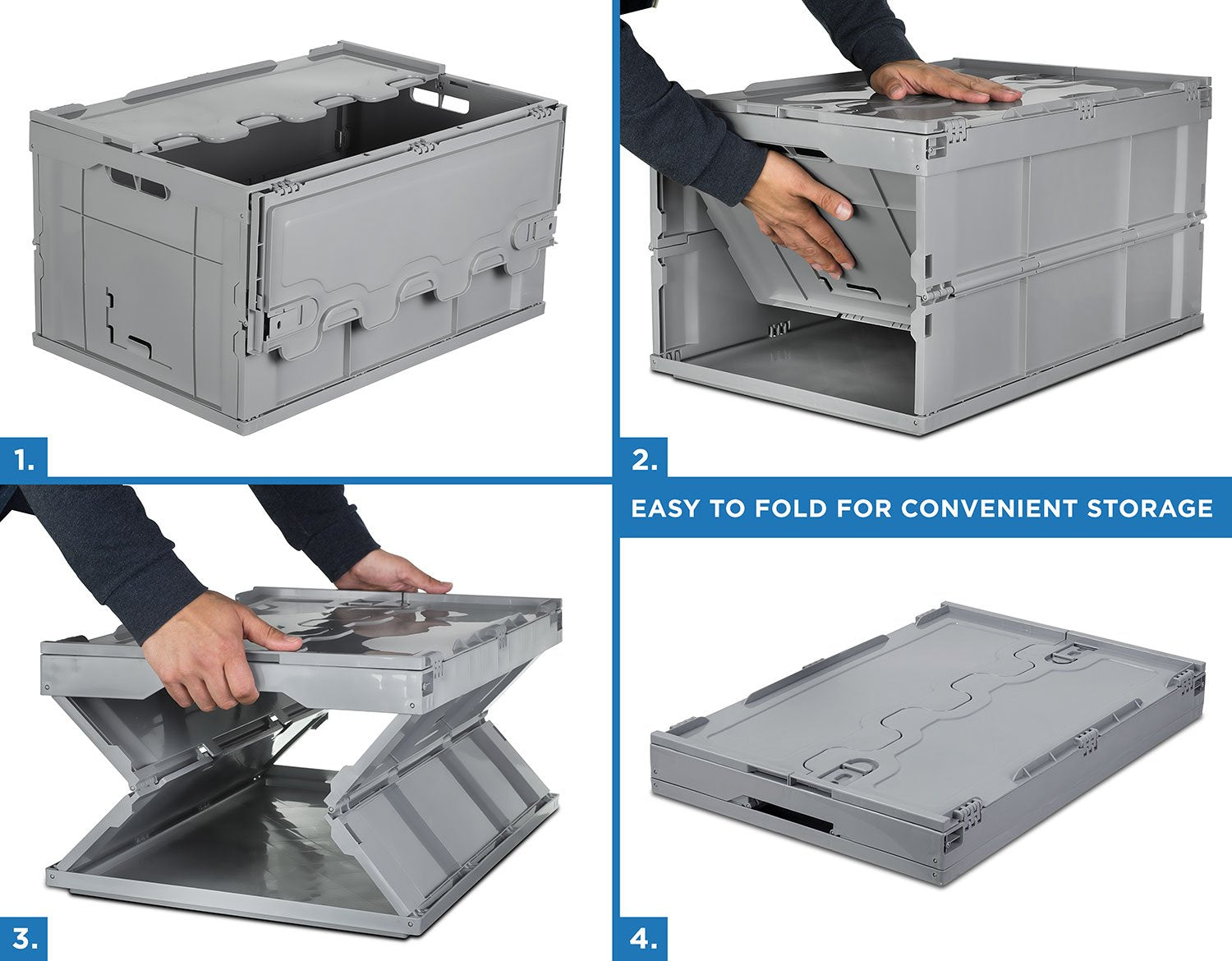 1.

2.

EASY TO FOLD FOR CONVENIENT STORAGE

3.

4.