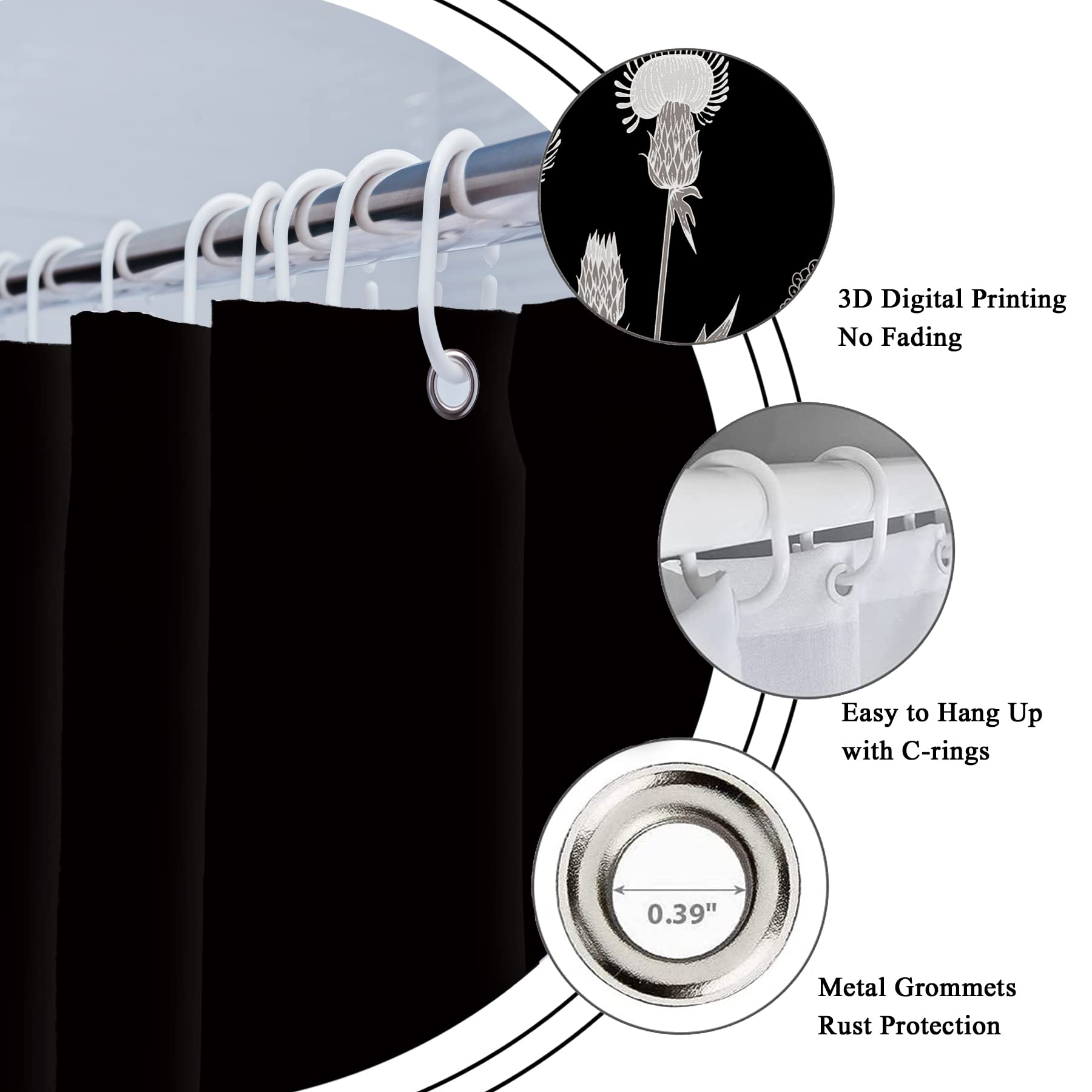 3D Digital Printing
No Fading

Easy to Hang Up
with C-rings

0.39"

Metal Grommets
Rust Protection