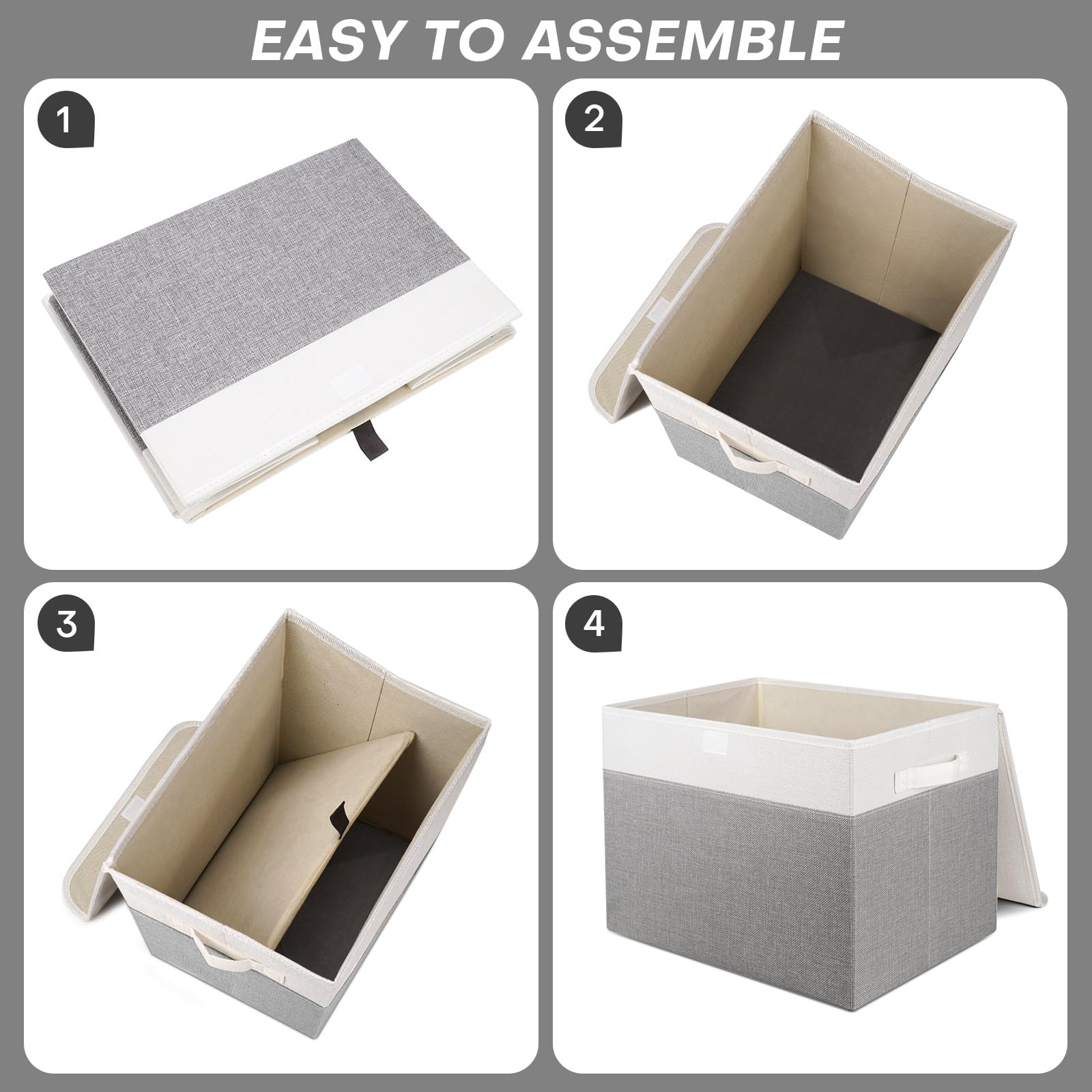 EASY TO ASSEMBLE

1

2

3

4