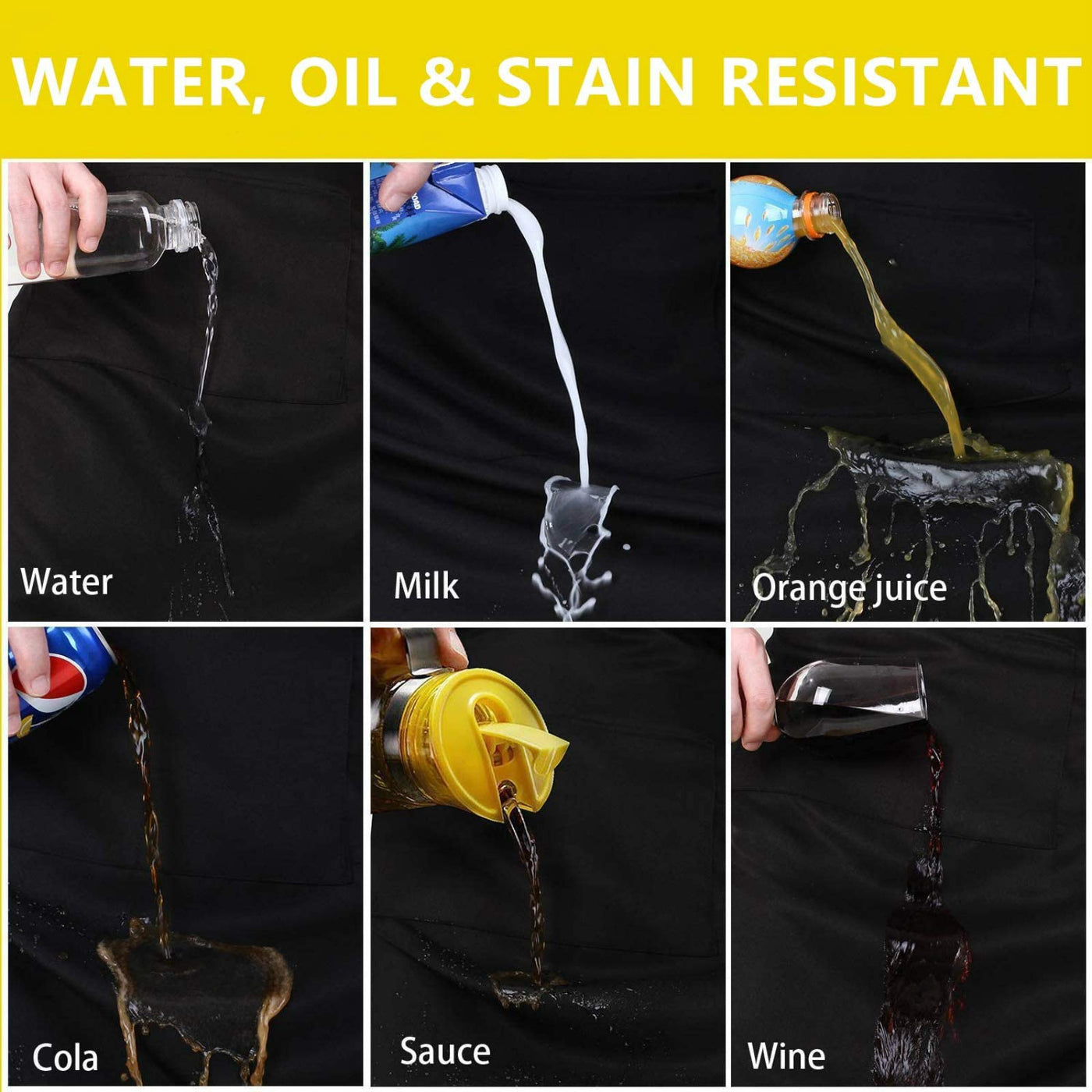 WATER, OIL & STAIN RESISTANT

Water

Milk

Orange juice

Cola

Sauce

Wine