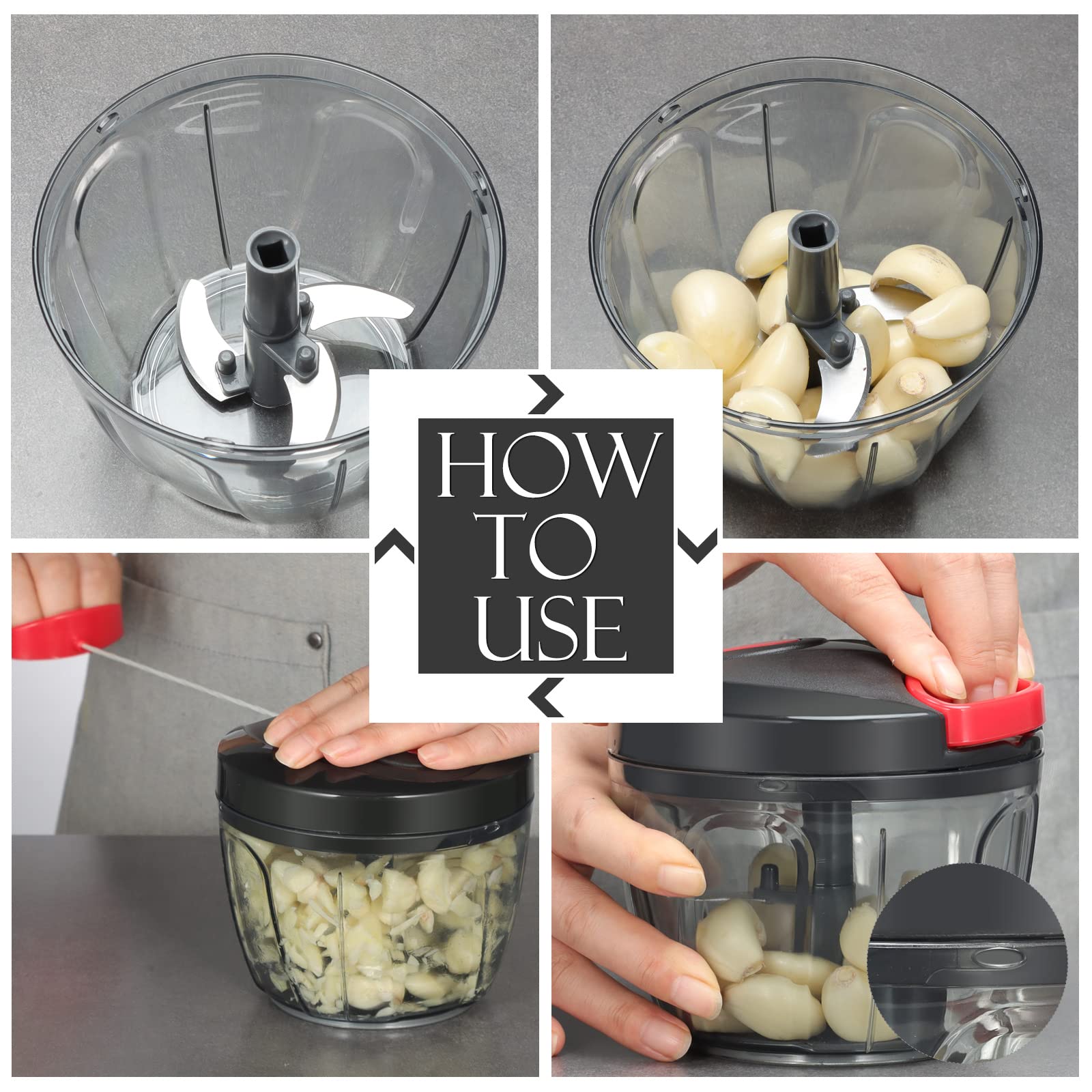 HOW TO USE