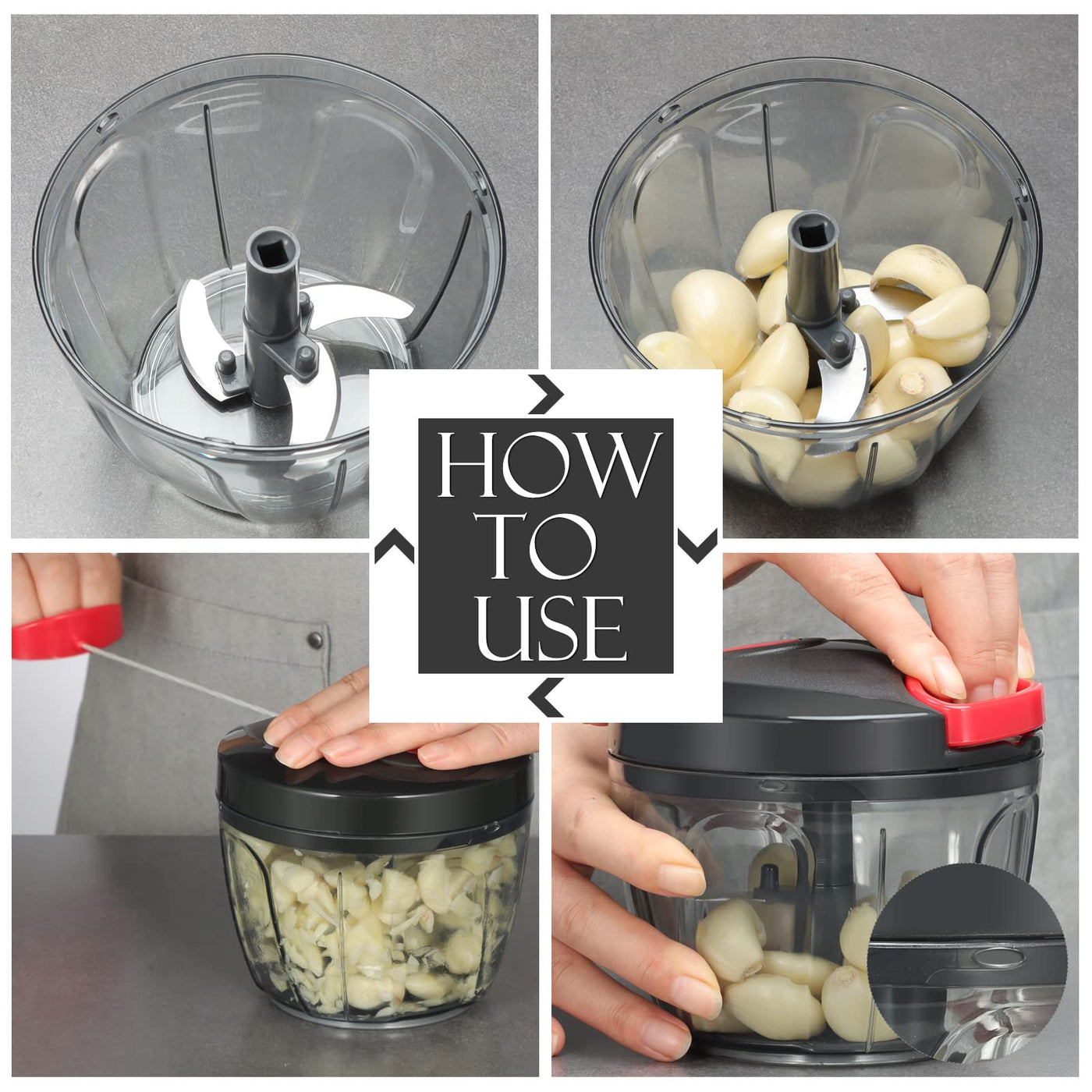 HOW TO USE