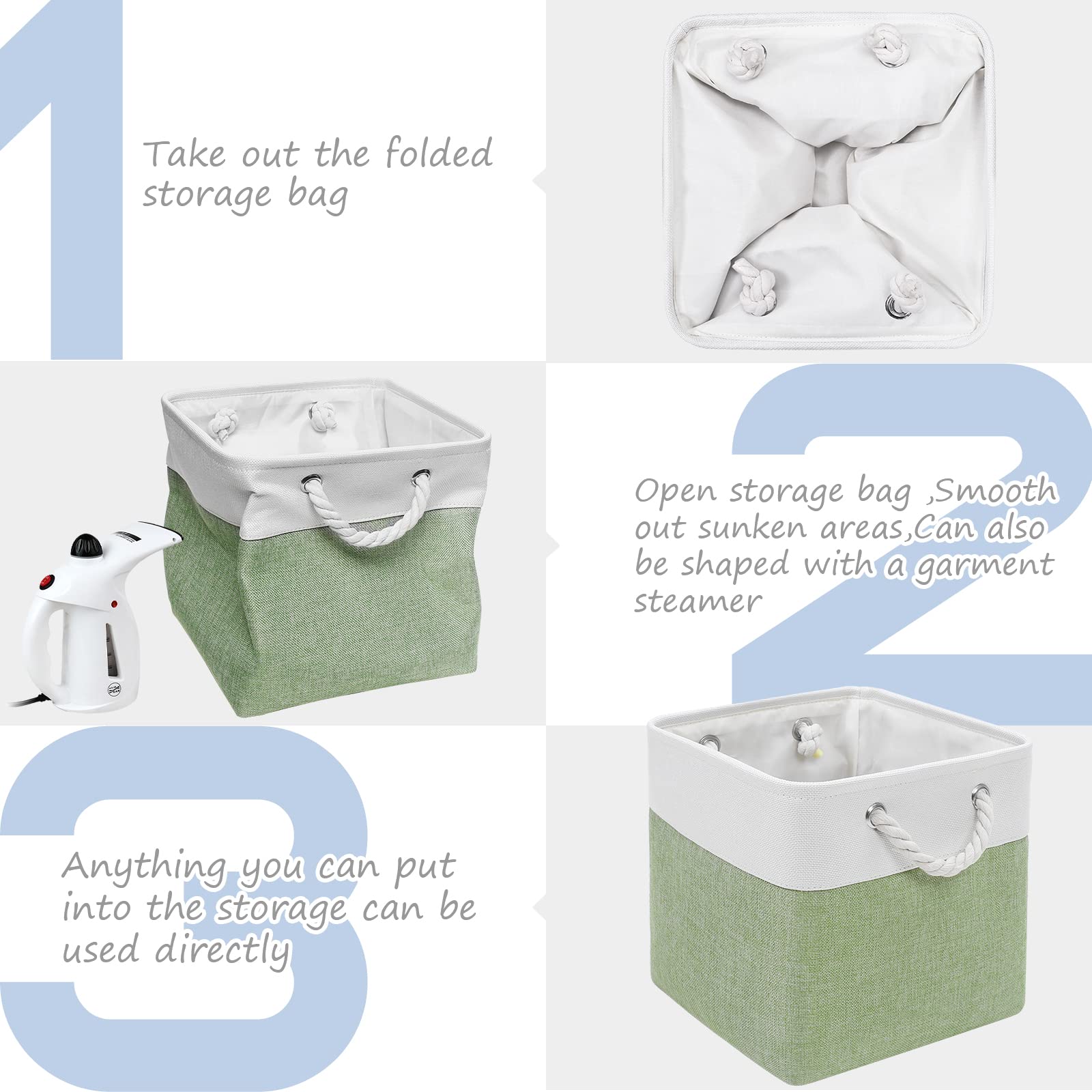 1

Take out the folded storage bag

2

Open storage bag ,Smooth out sunken areas,Can also be shaped with a garment steamer

3

Anything you can put into the storage can be used directly