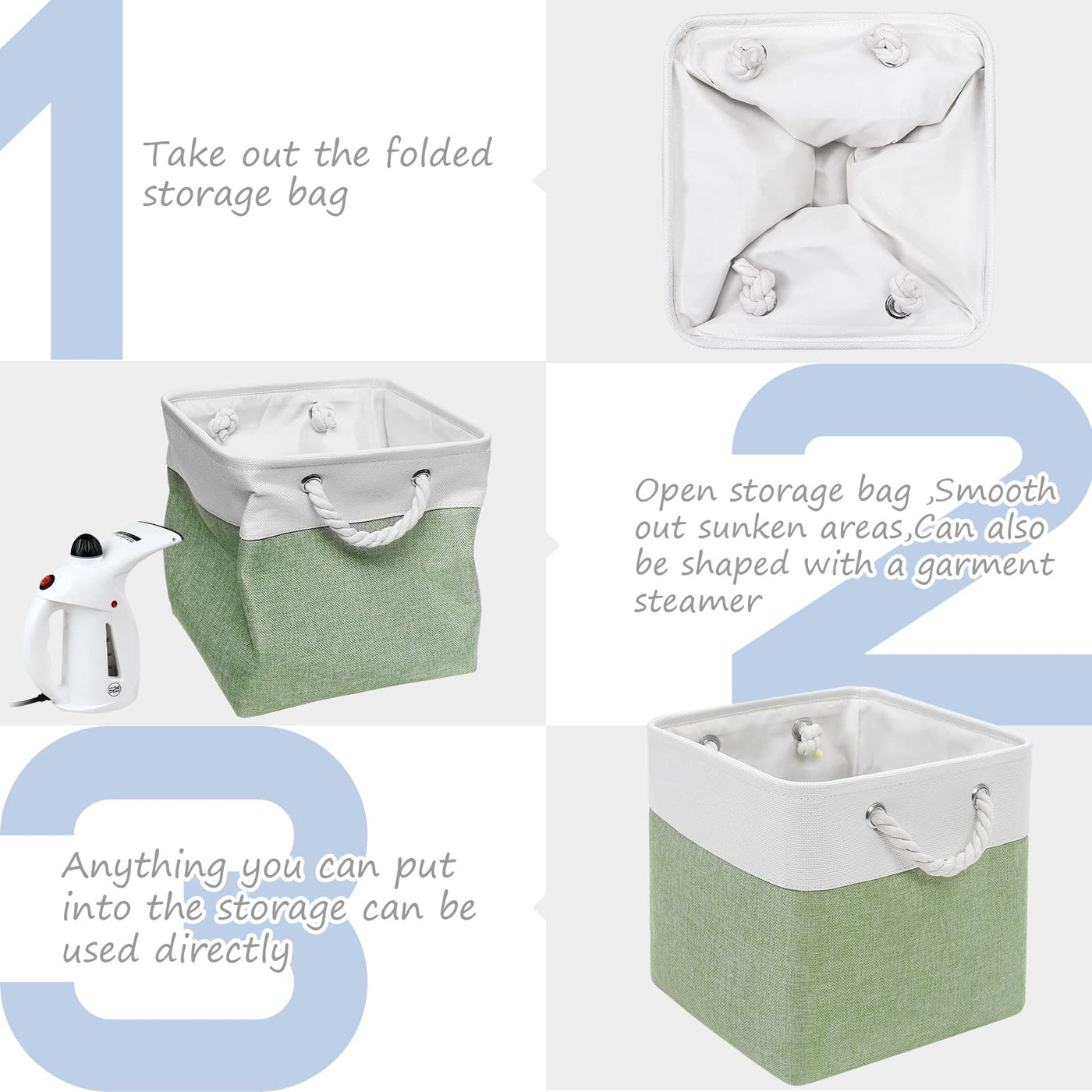 1

Take out the folded storage bag

2

Open storage bag ,Smooth out sunken areas,Can also be shaped with a garment steamer

3

Anything you can put into the storage can be used directly