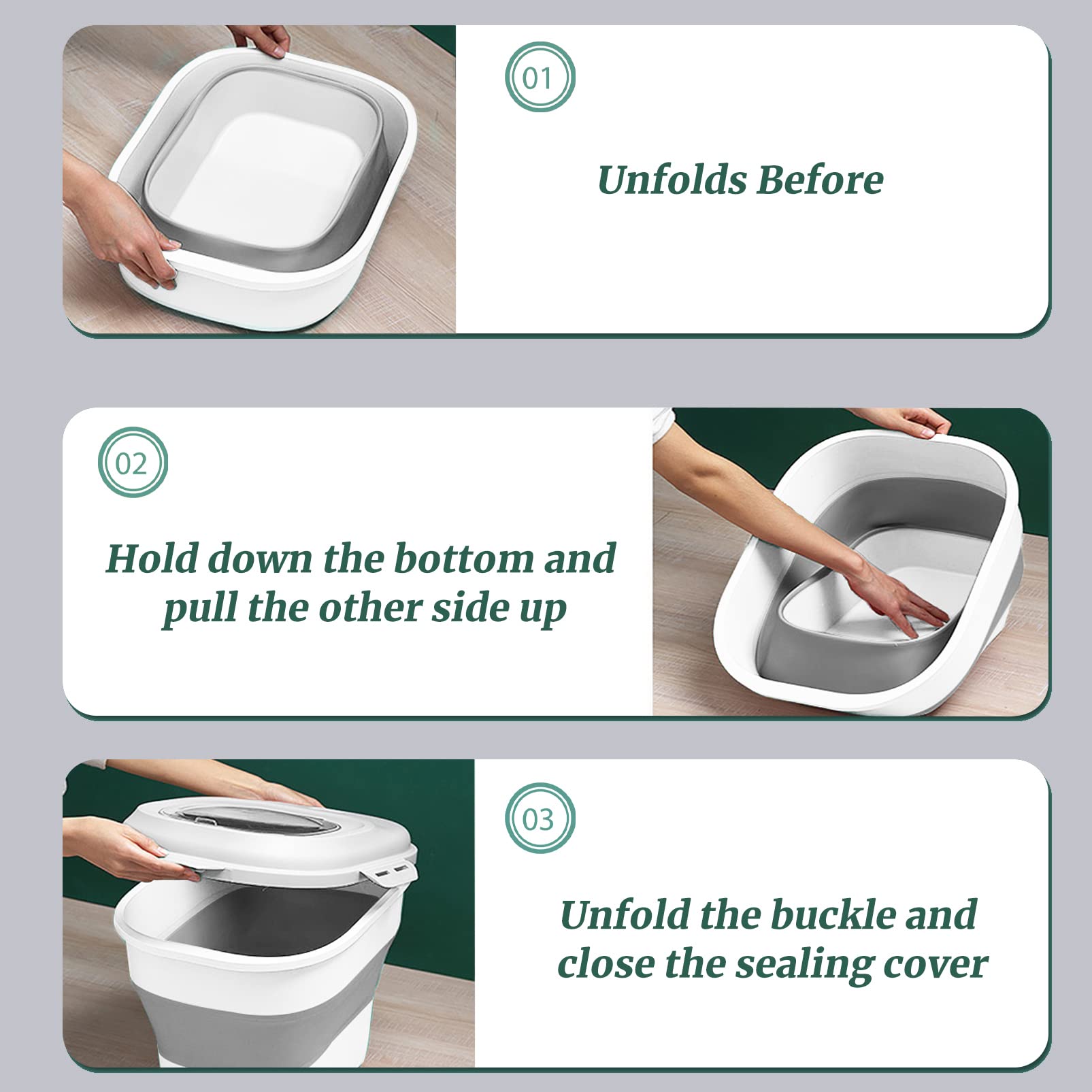 01

Unfolds Before

02

Hold down the bottom and pull the other side up

03

Unfold the buckle and close the sealing cover