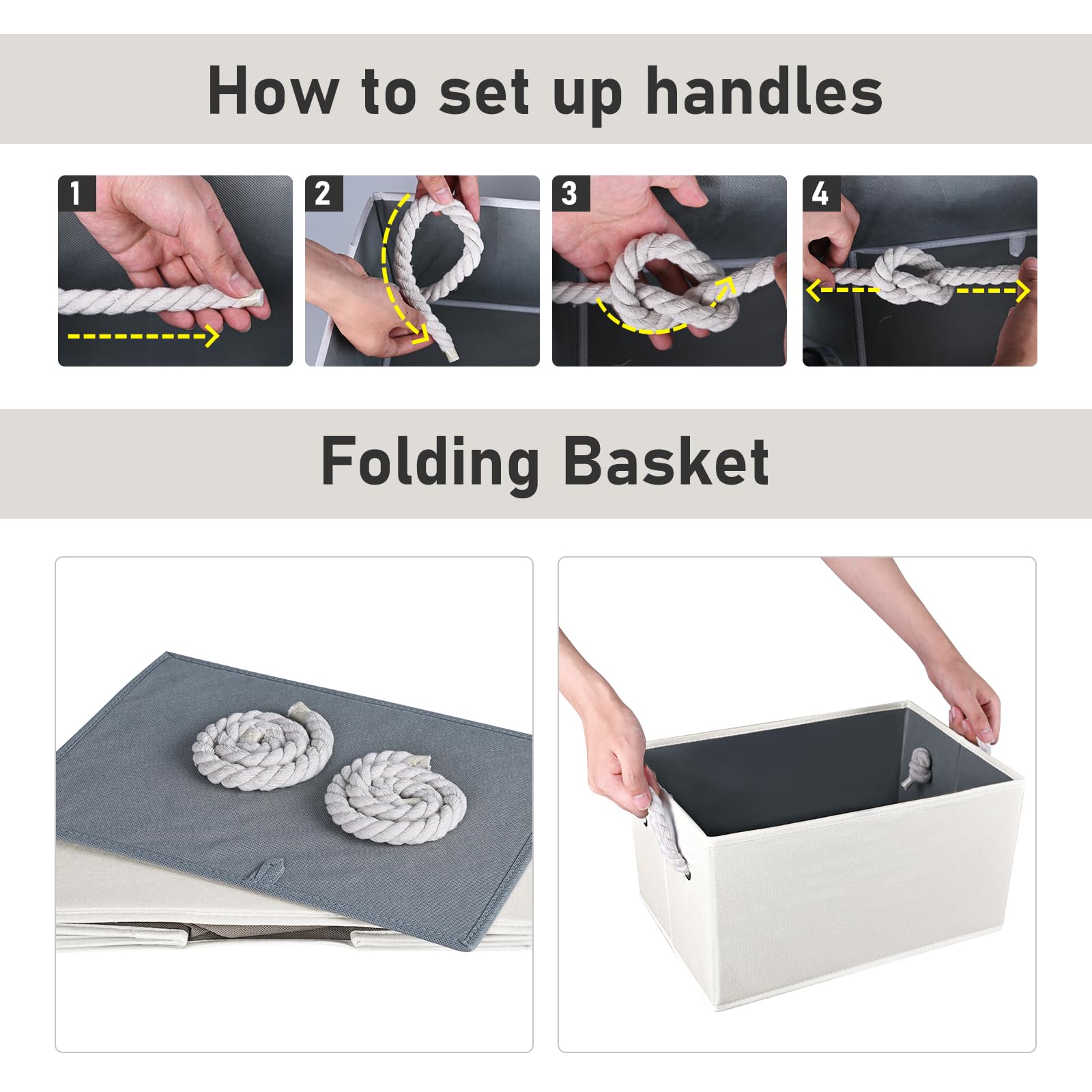 How to set up handles

1

2

3

4

Folding Basket