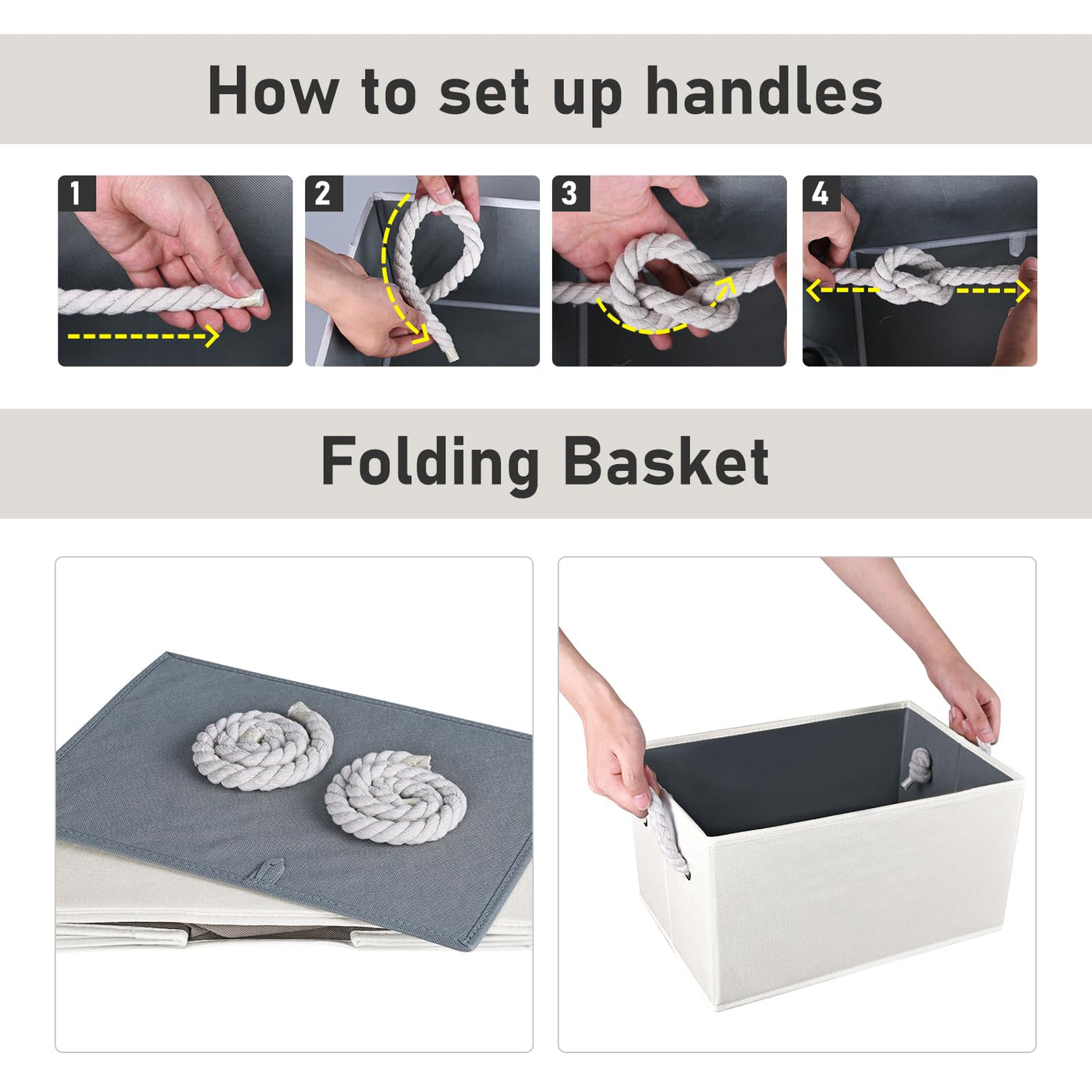 How to set up handles

1

2

3

4

Folding Basket