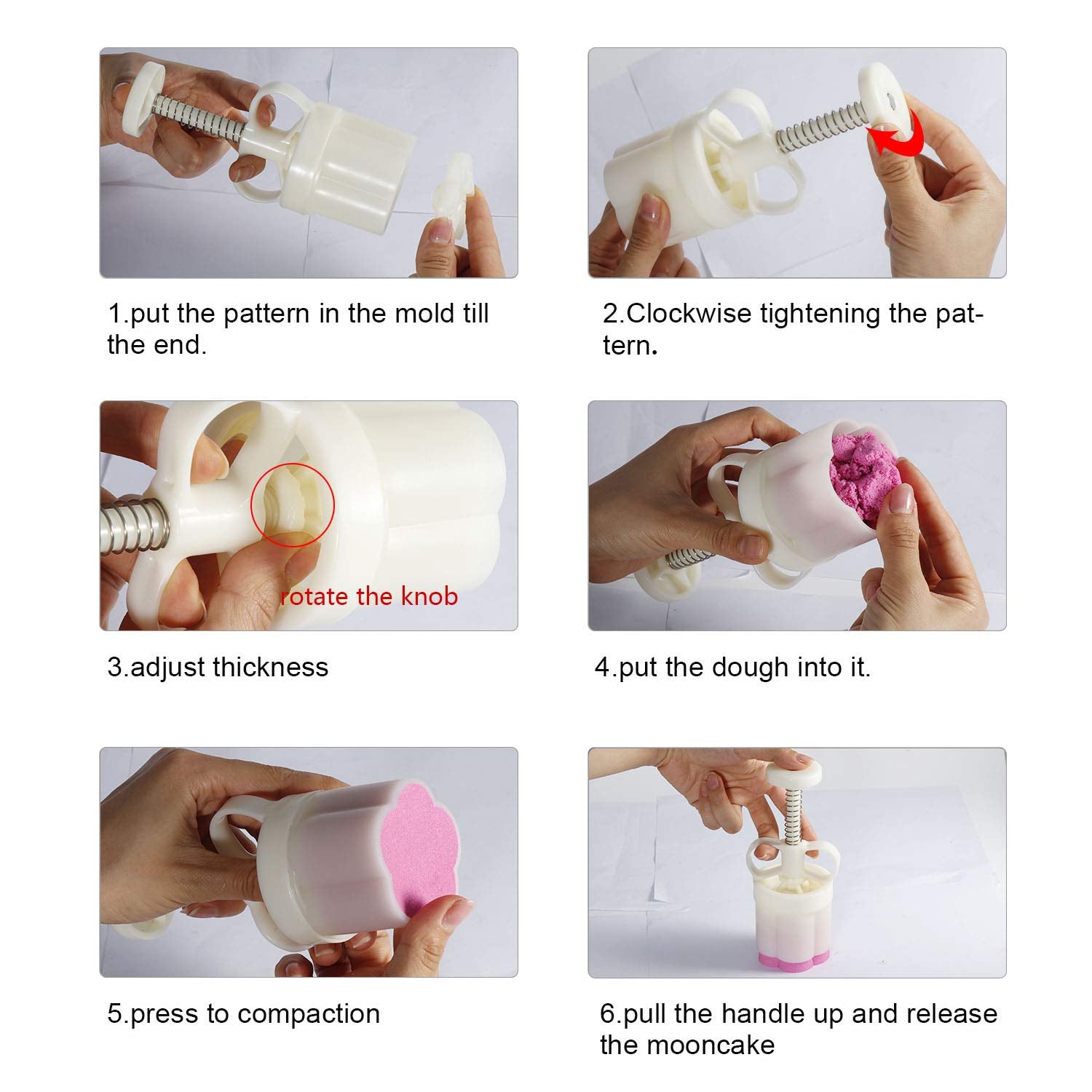 1.put the pattern in the mold till the end.

2.Clockwise tightening the pattern.

rotate the knob

3.adjust thickness

4.put the dough into it.

5.press to compaction

6.pull the handle up and release the mooncake