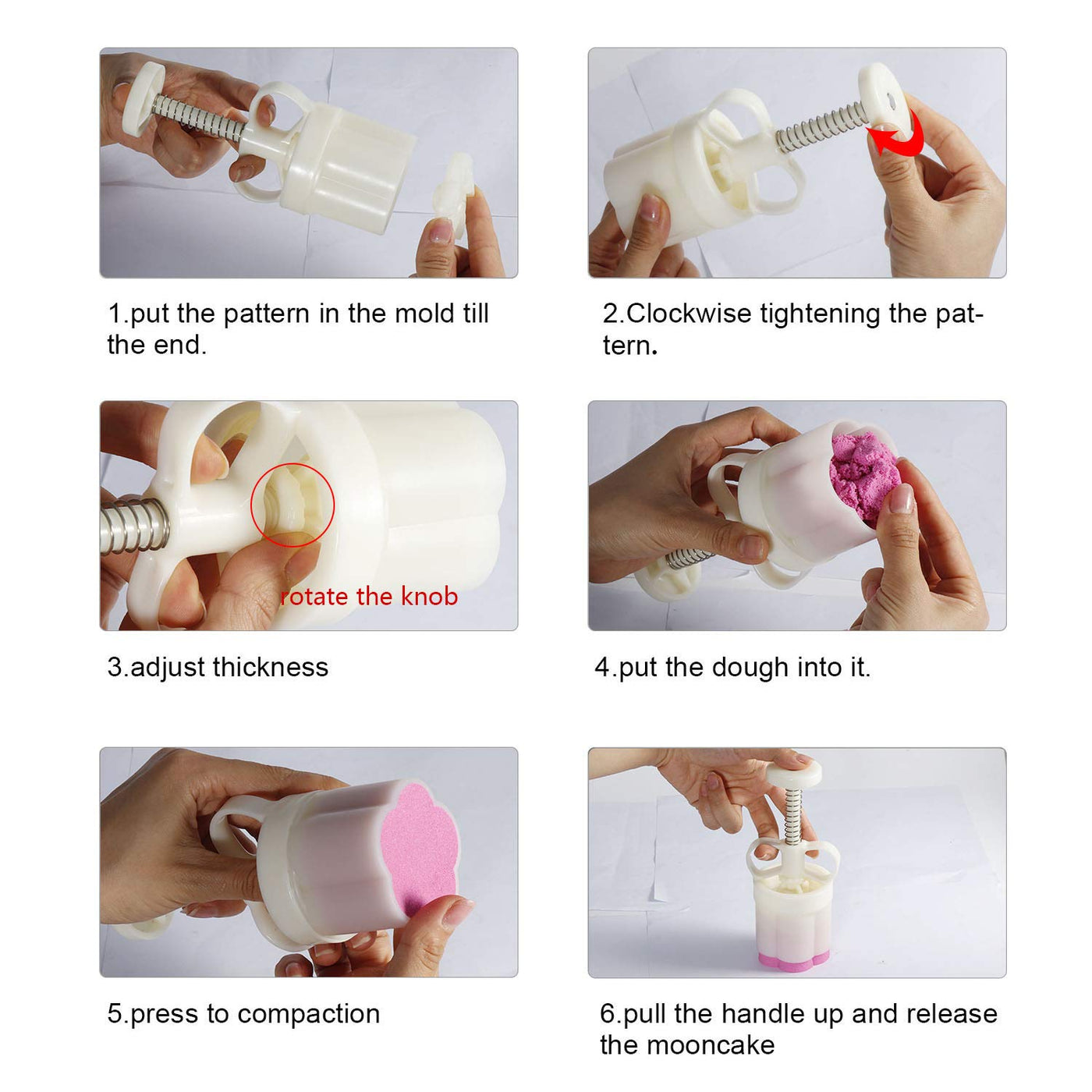 1.put the pattern in the mold till the end.

2.Clockwise tightening the pattern.

rotate the knob

3.adjust thickness

4.put the dough into it.

5.press to compaction

6.pull the handle up and release the mooncake