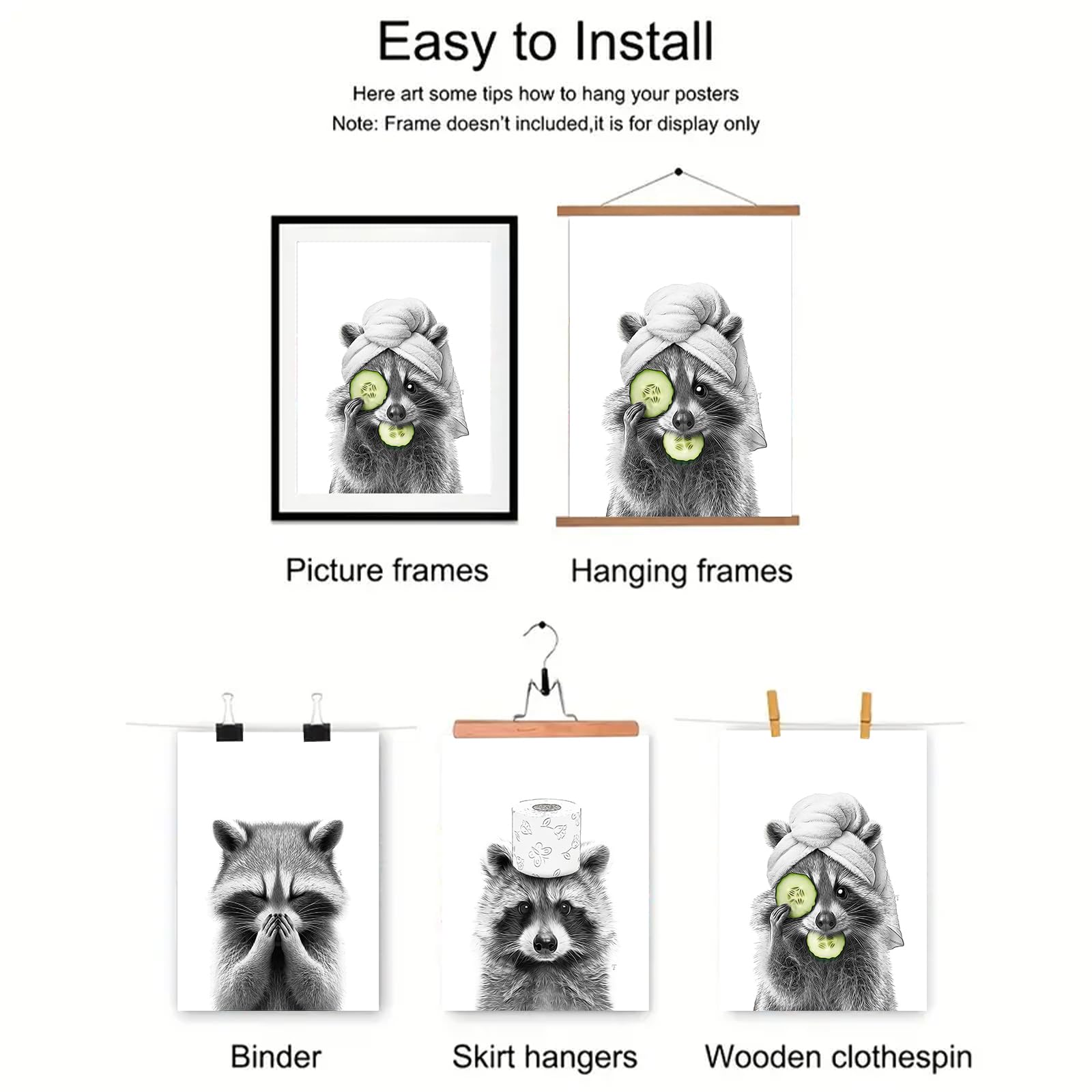 Easy to Install

Here art some tips how to hang your posters
Note: Frame doesn't included,it is for display only

Picture frames

Hanging frames

Binder

Skirt hangers

Wooden clothespin