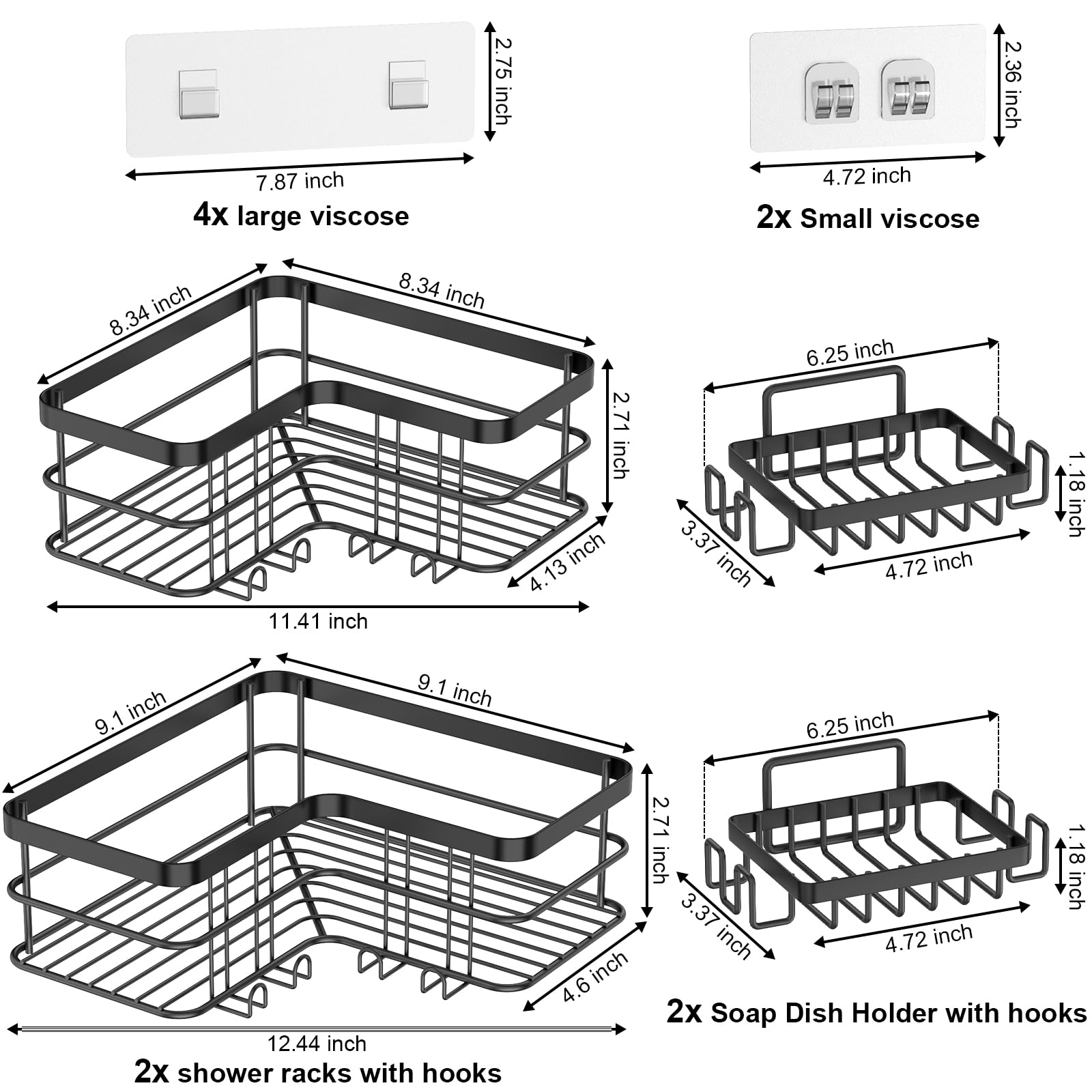 2.75 inch
7.87 inch
4x large viscose

2.36 inch
4.72 inch
2x Small viscose

8.34 inch
8.34 inch
2.71 inch
4.13 inch
11.41 inch

6.25 inch
1.18 inch
3.37 inch
4.72 inch

9.1 inch
9.1 inch
2.71 inch
4.6 inch
12.44 inch
2x shower racks with hooks

6.25 inch
1.18 inch
3.37 inch
4.72 inch
2x Soap Dish Holder with hooks