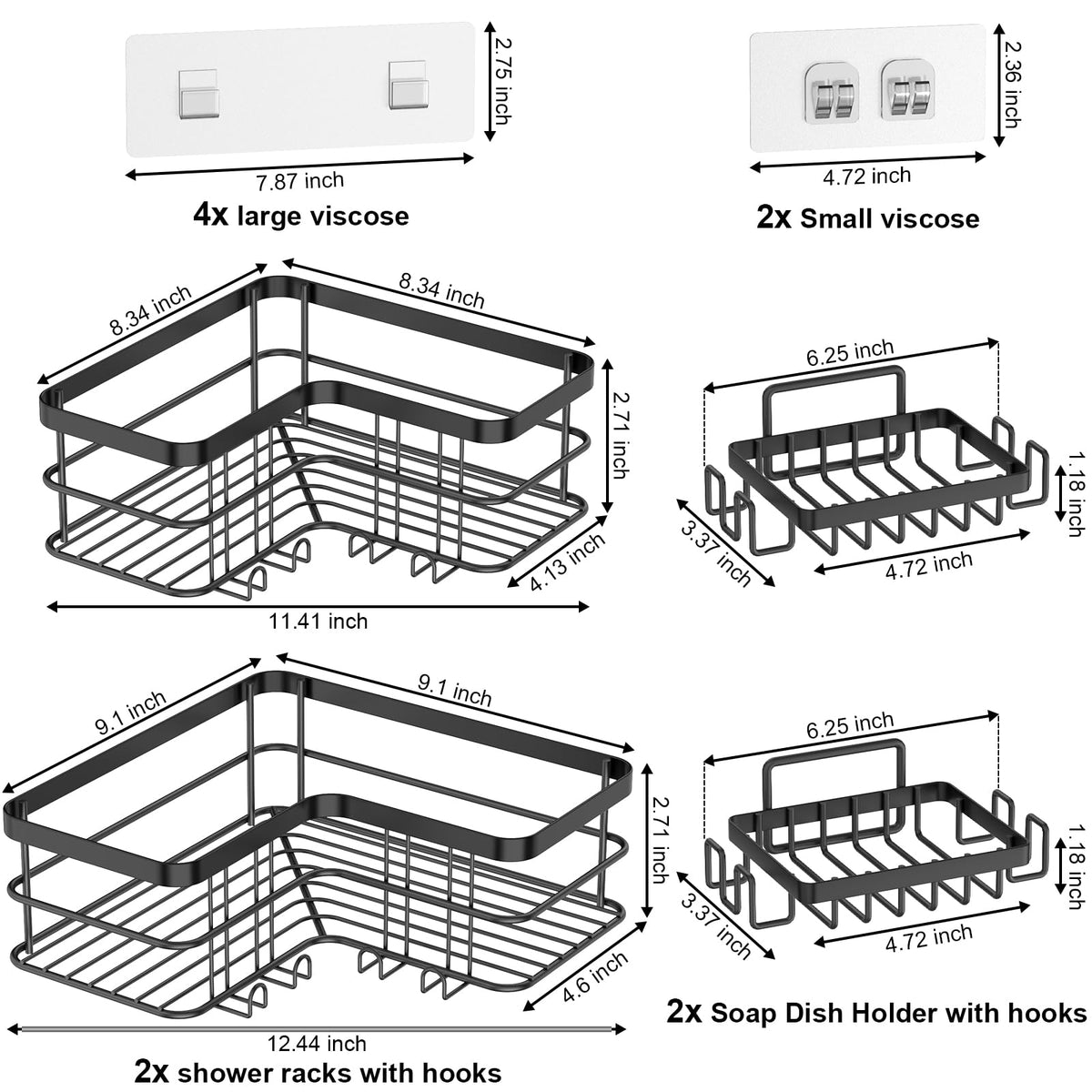 2.75 inch
7.87 inch
4x large viscose

2.36 inch
4.72 inch
2x Small viscose

8.34 inch
8.34 inch
2.71 inch
4.13 inch
11.41 inch

6.25 inch
1.18 inch
3.37 inch
4.72 inch

9.1 inch
9.1 inch
2.71 inch
4.6 inch
12.44 inch
2x shower racks with hooks

6.25 inch
1.18 inch
3.37 inch
4.72 inch
2x Soap Dish Holder with hooks