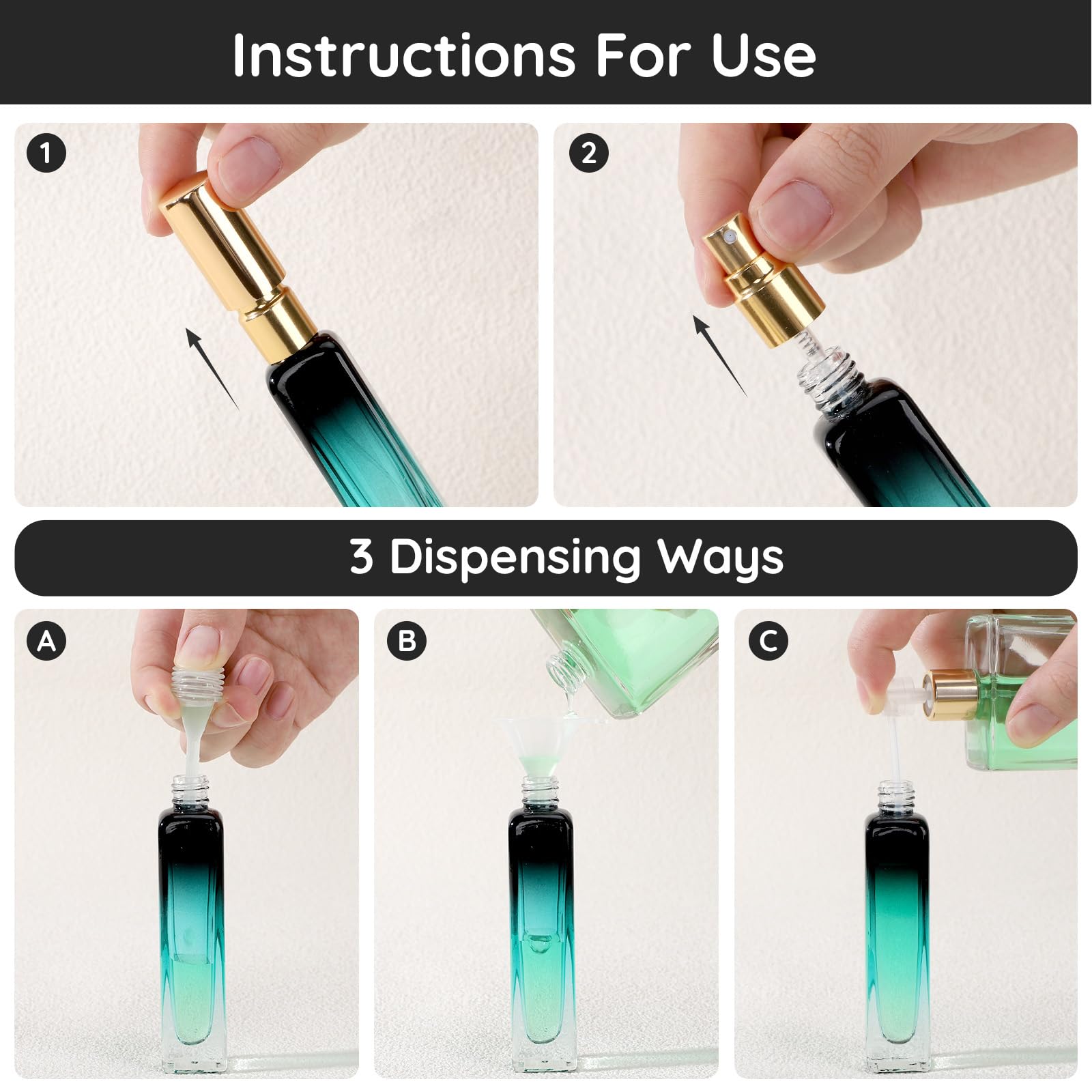 Instructions For Use

1

2

3 Dispensing Ways

A

B

C