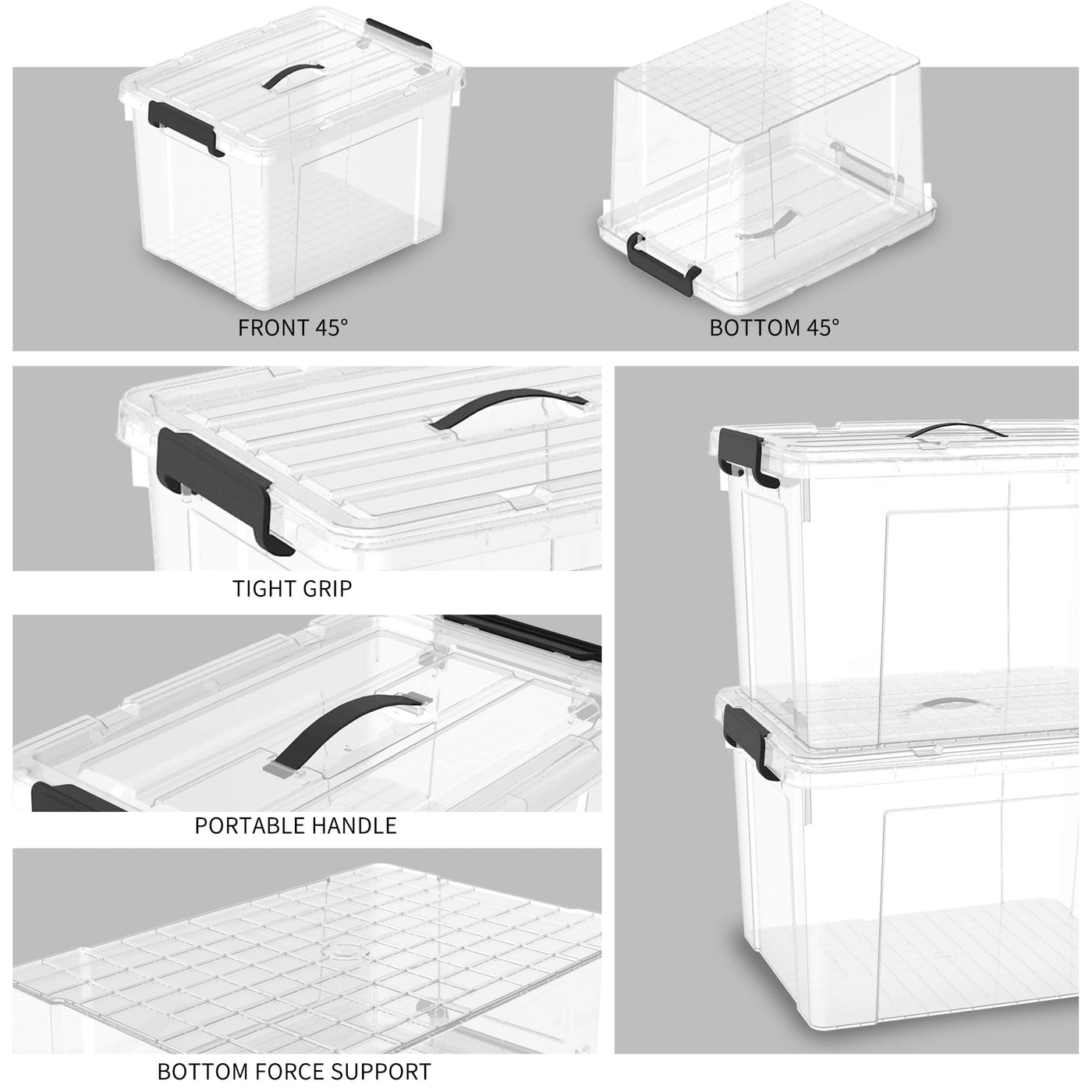 FRONT 45°

BOTTOM 45°

TIGHT GRIP

PORTABLE HANDLE

BOTTOM FORCE SUPPORT