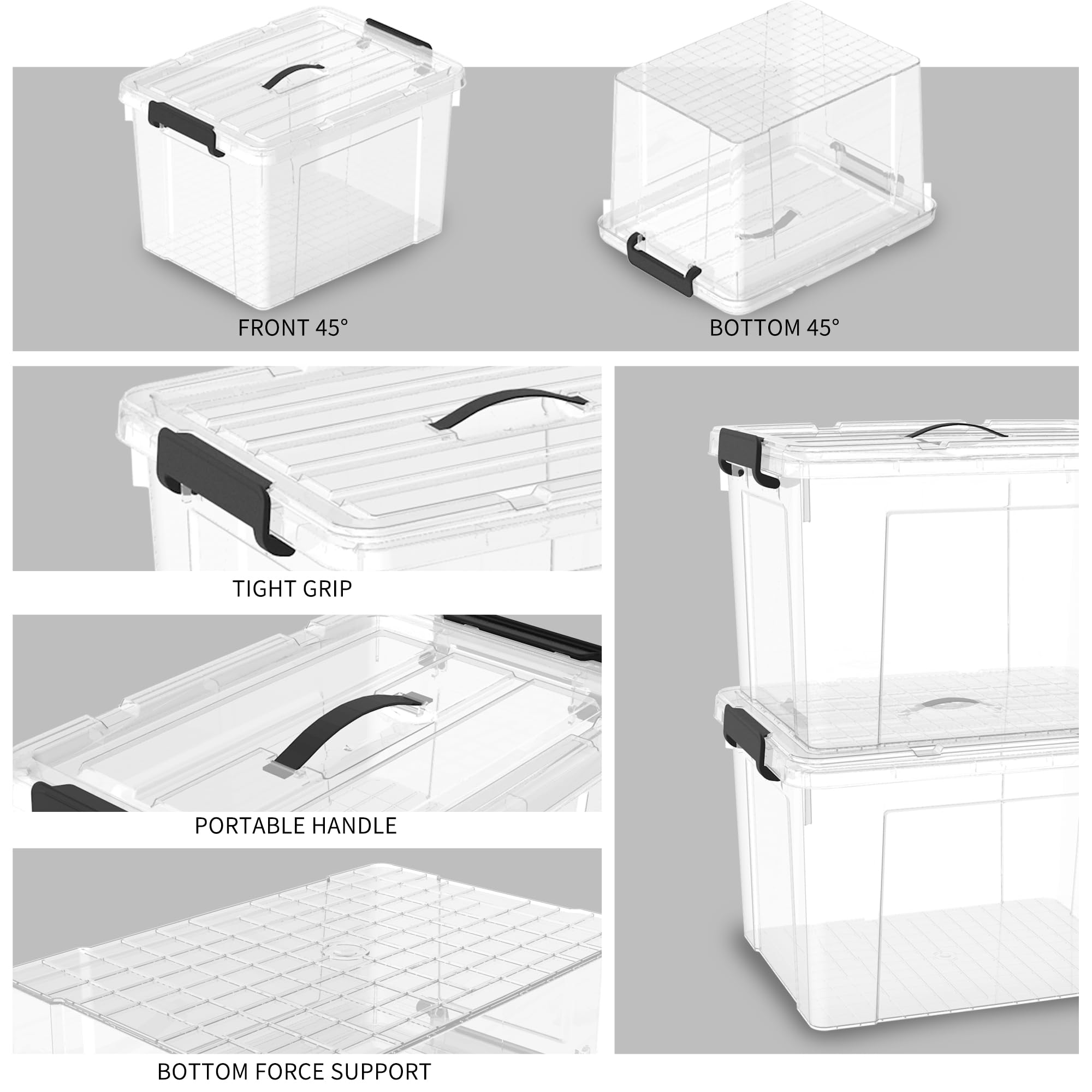 FRONT 45°

BOTTOM 45°

TIGHT GRIP

PORTABLE HANDLE

BOTTOM FORCE SUPPORT