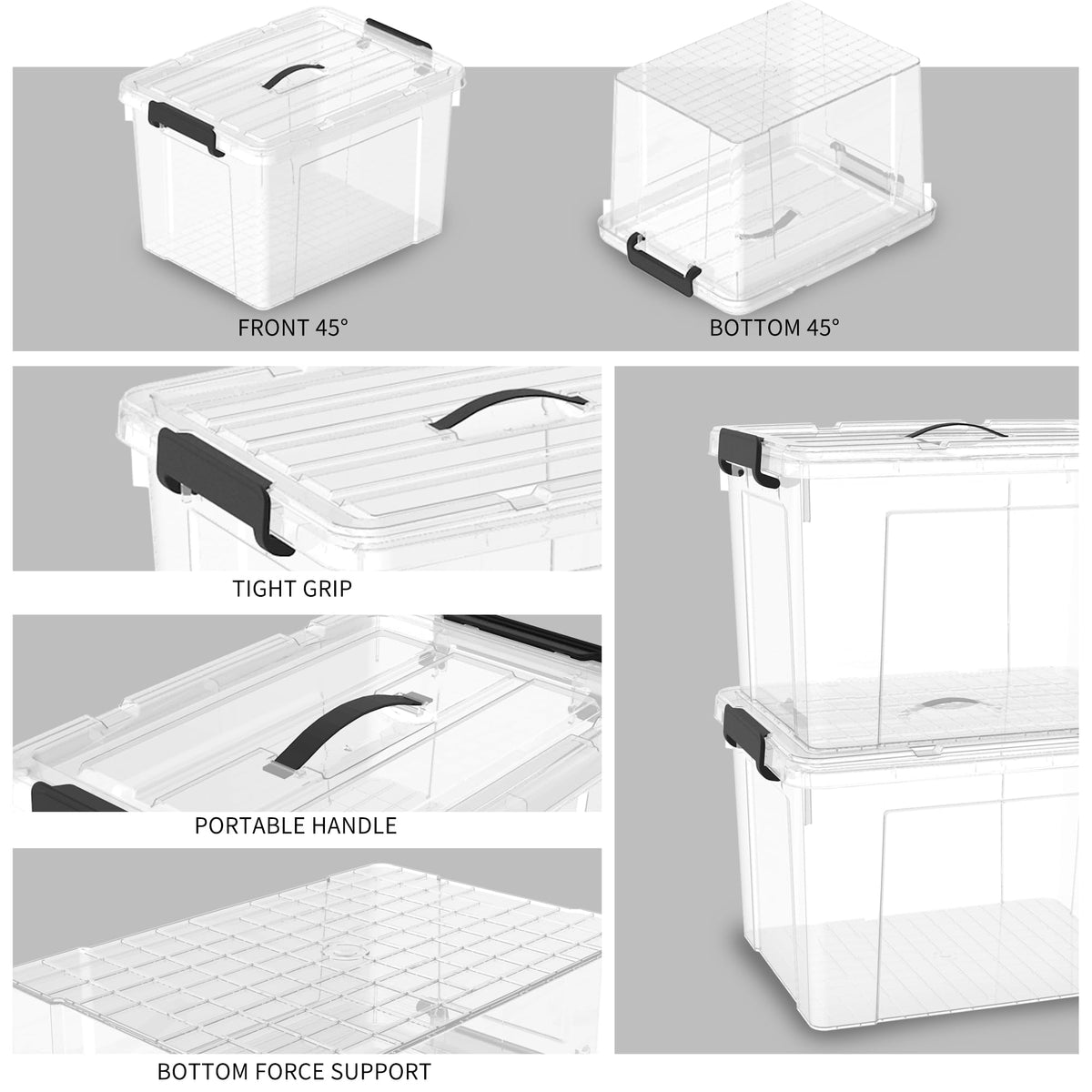 FRONT 45°

BOTTOM 45°

TIGHT GRIP

PORTABLE HANDLE

BOTTOM FORCE SUPPORT