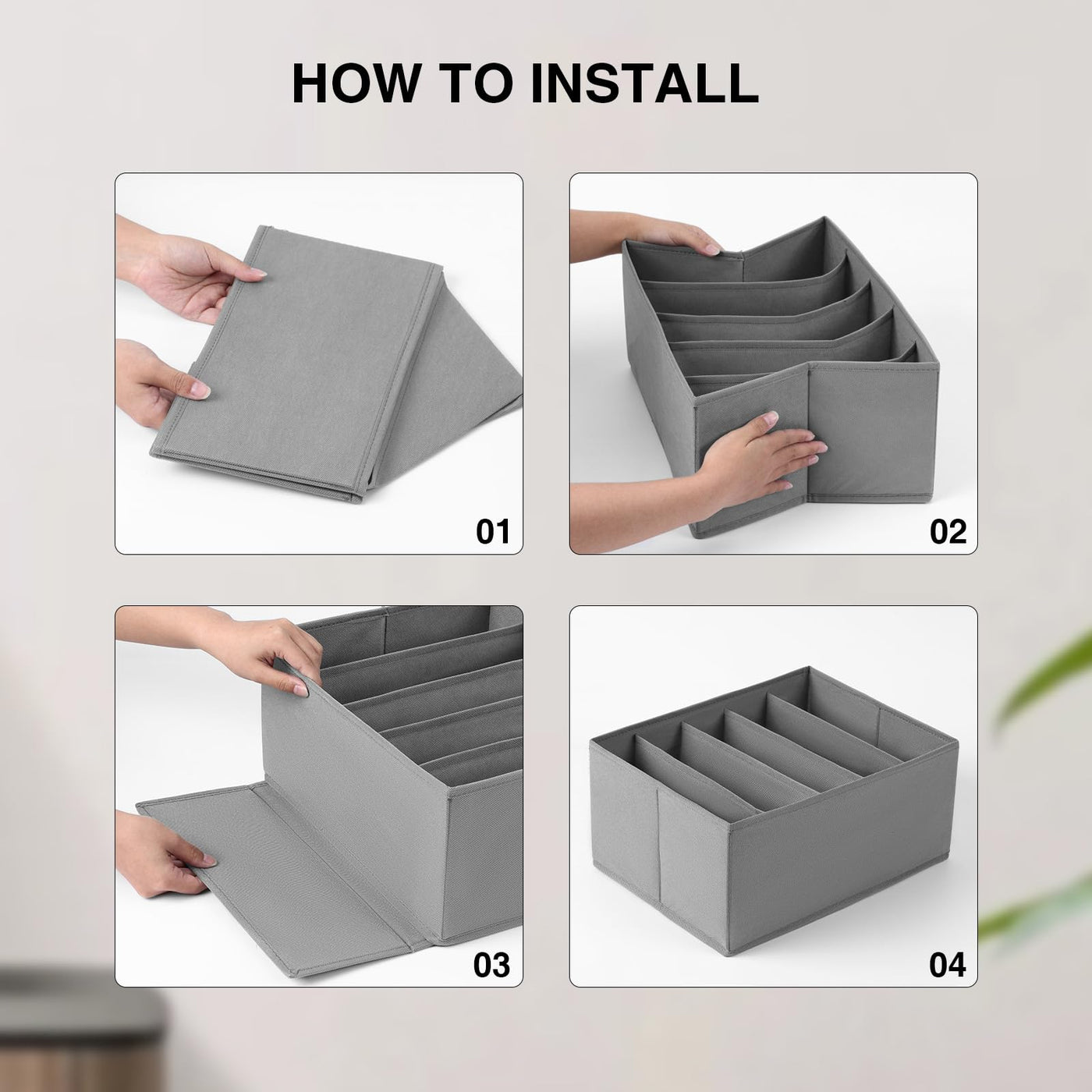 HOW TO INSTALL

01

02

03

04