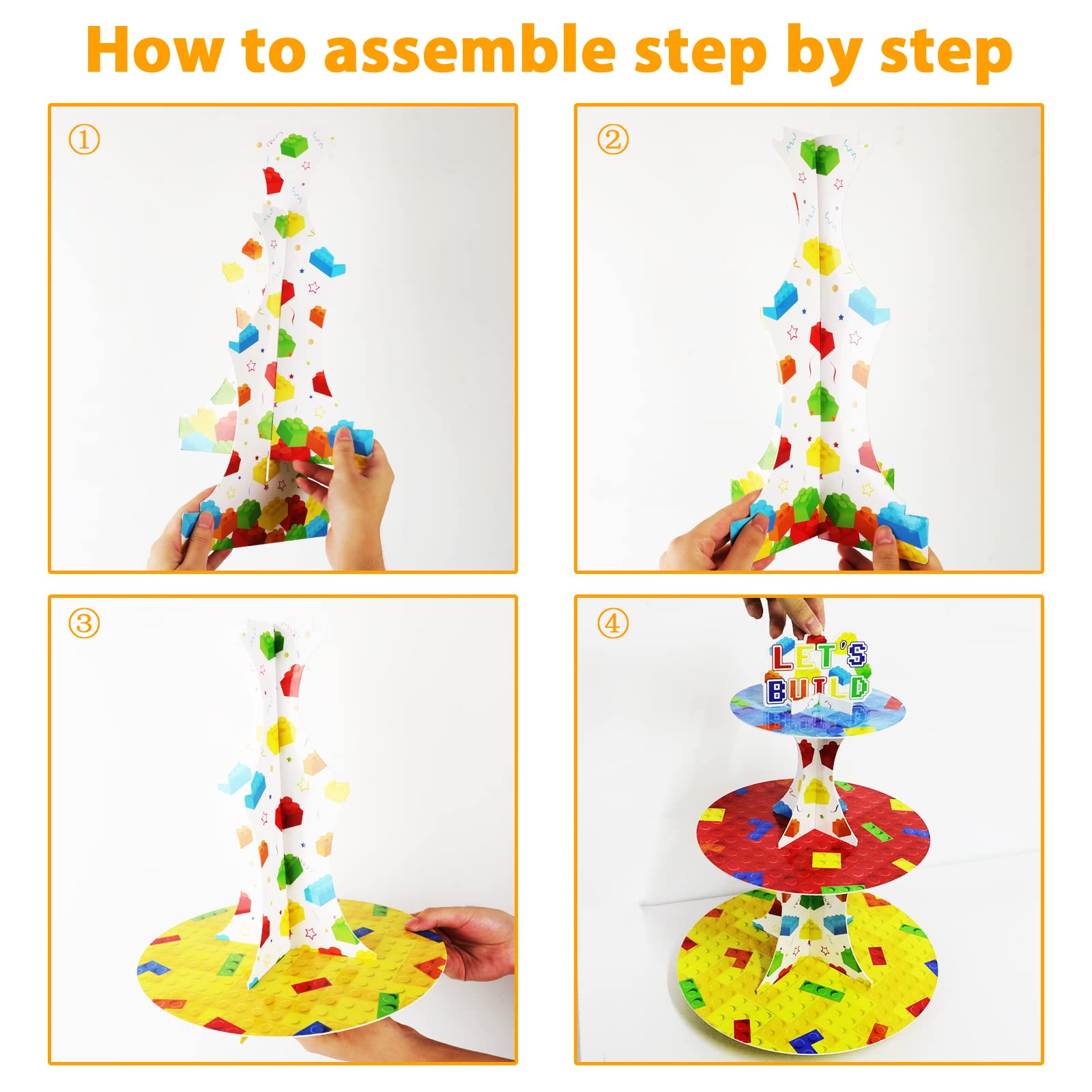 How to assemble step by step

①

②

③

④

LET'S
BUILD