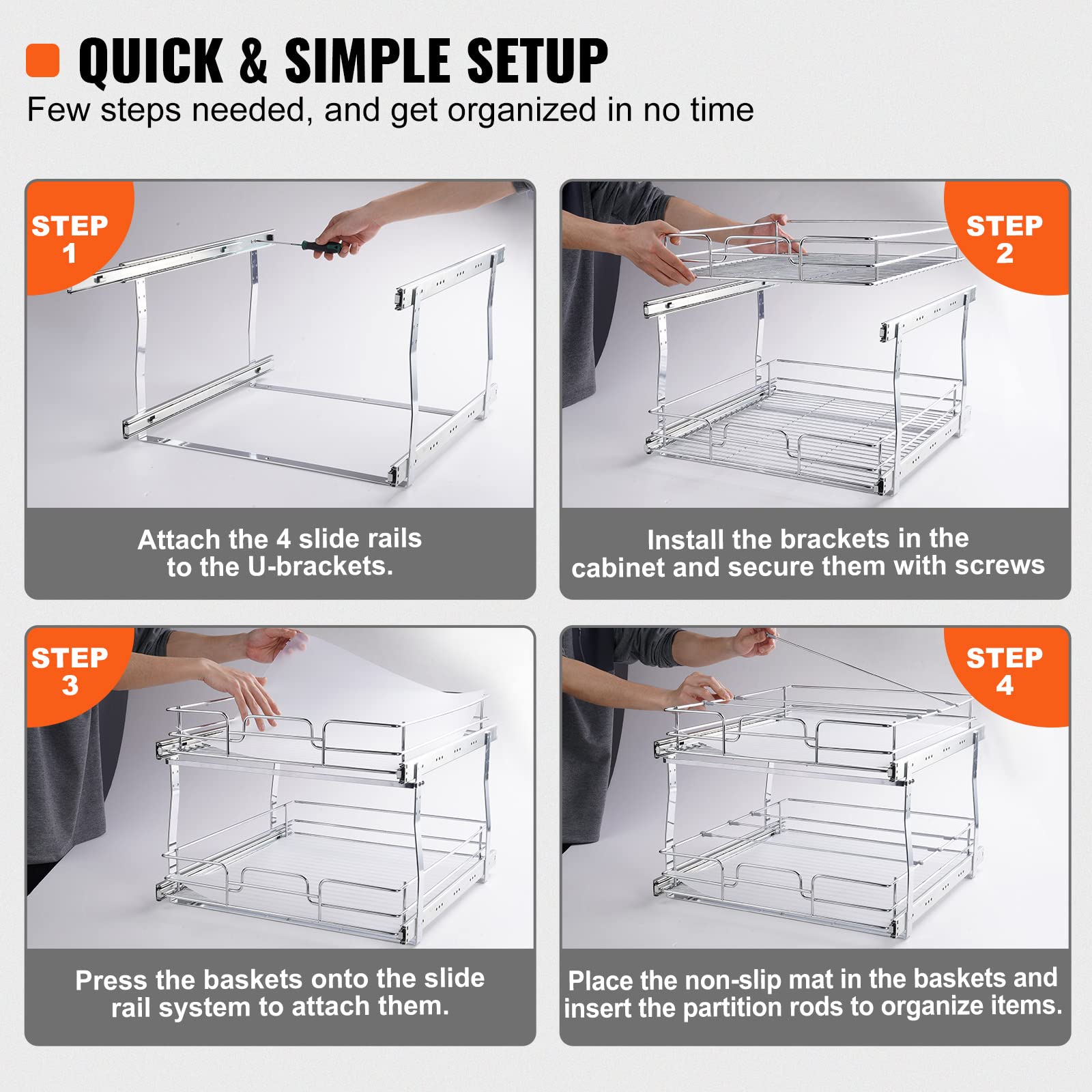 QUICK & SIMPLE SETUP

Few steps needed, and get organized in no time

STEP 1

Attach the 4 slide rails to the U-brackets.

STEP 2

Install the brackets in the cabinet and secure them with screws

STEP 3

Press the baskets onto the slide rail system to attach them.

STEP 4

Place the non-slip mat in the baskets and insert the partition rods to organize items.