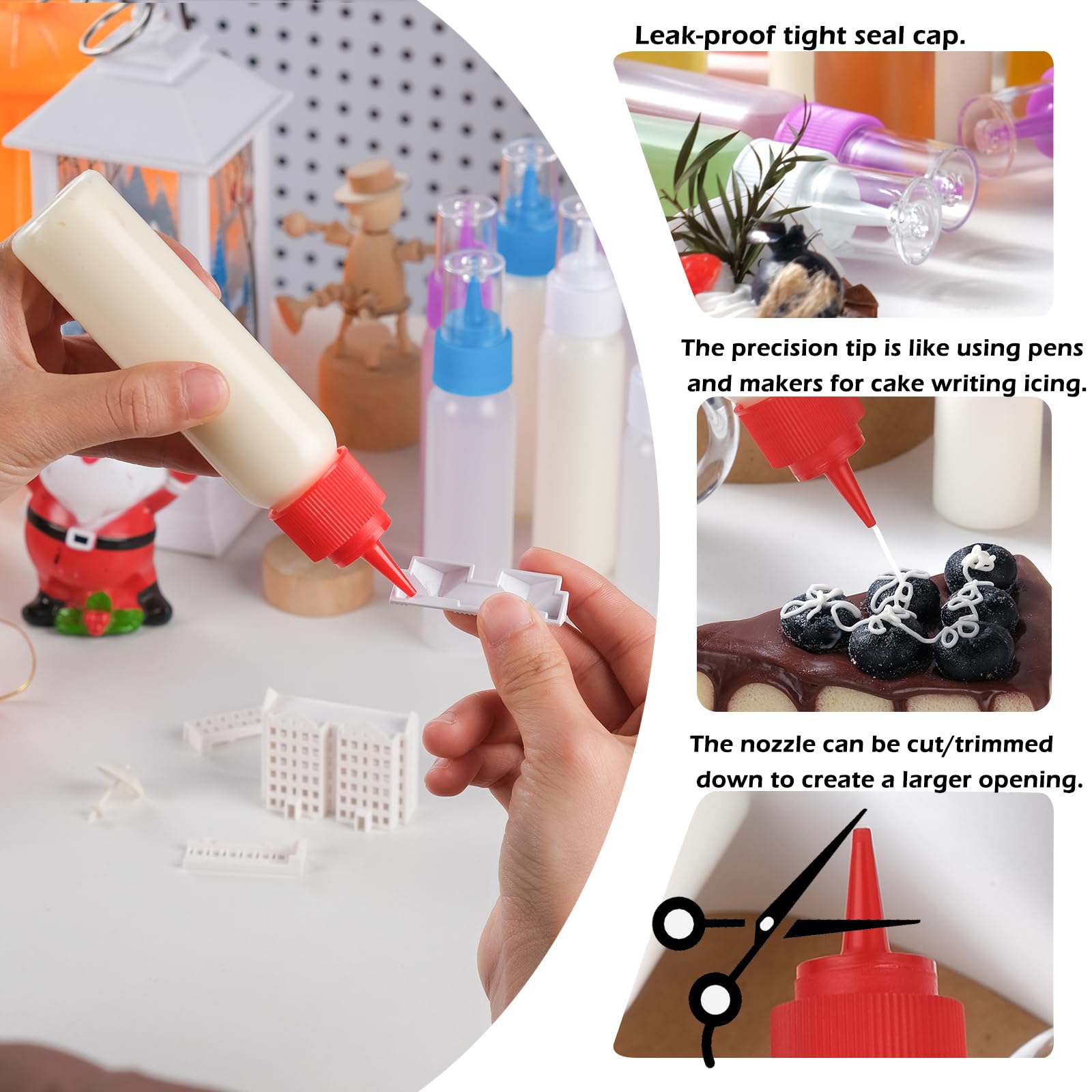 Leak-proof tight seal cap.

The precision tip is like using pens and makers for cake writing icing.

The nozzle can be cut/trimmed down to create a larger opening.