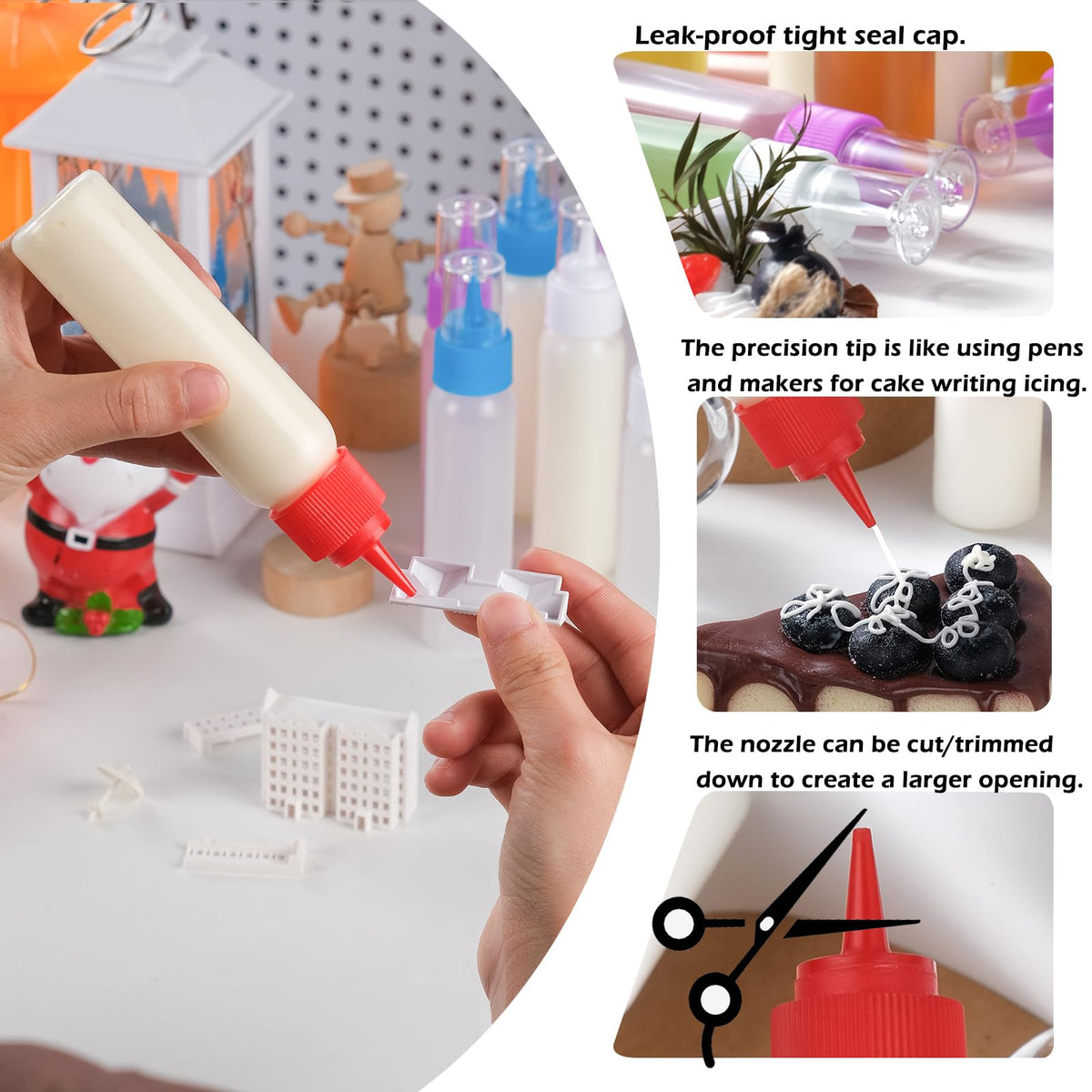 Leak-proof tight seal cap.

The precision tip is like using pens and makers for cake writing icing.

The nozzle can be cut/trimmed down to create a larger opening.