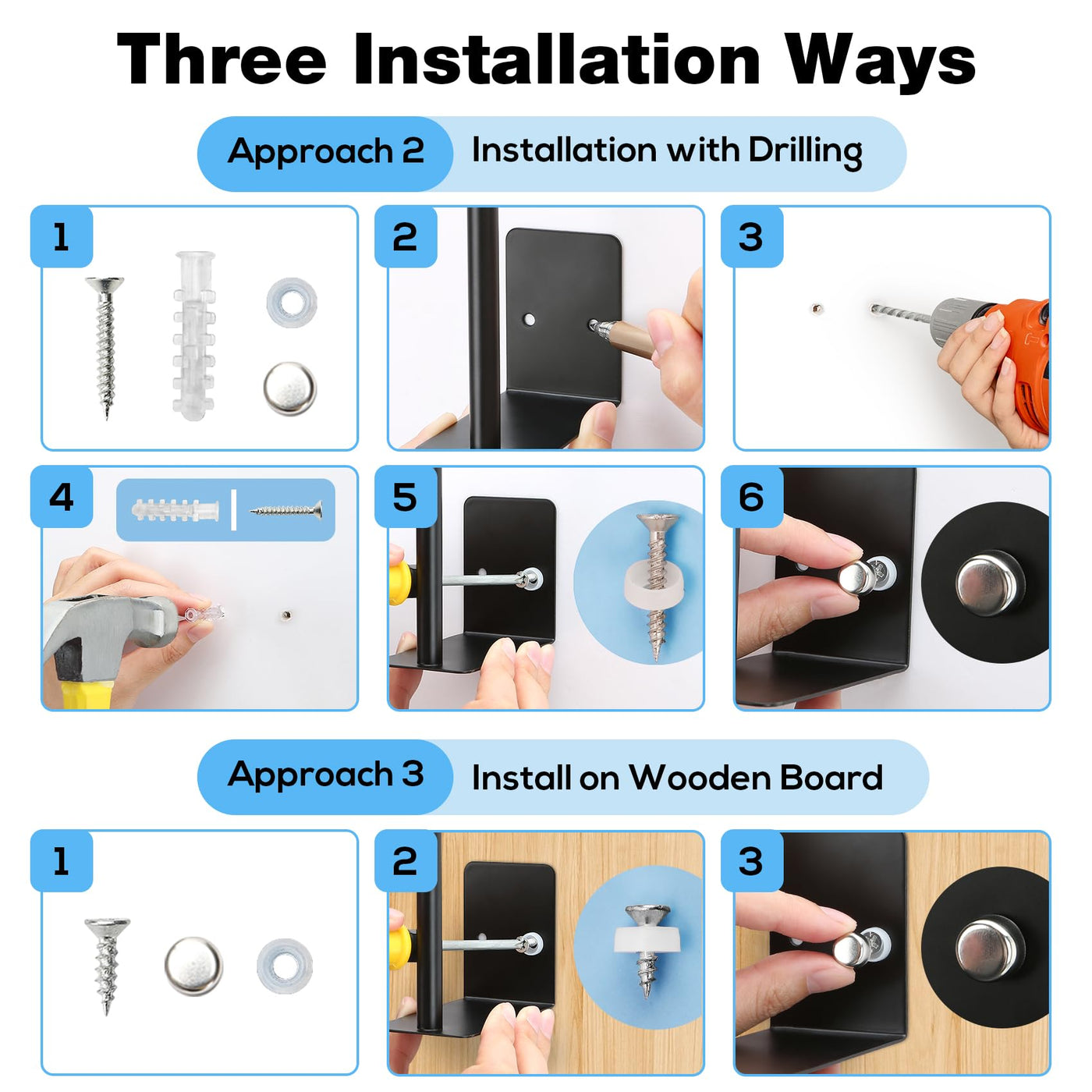 Three Installation Ways

Approach 2 Installation with Drilling

1

2

3

4

5

6

Approach 3 Install on Wooden Board

1

2

3