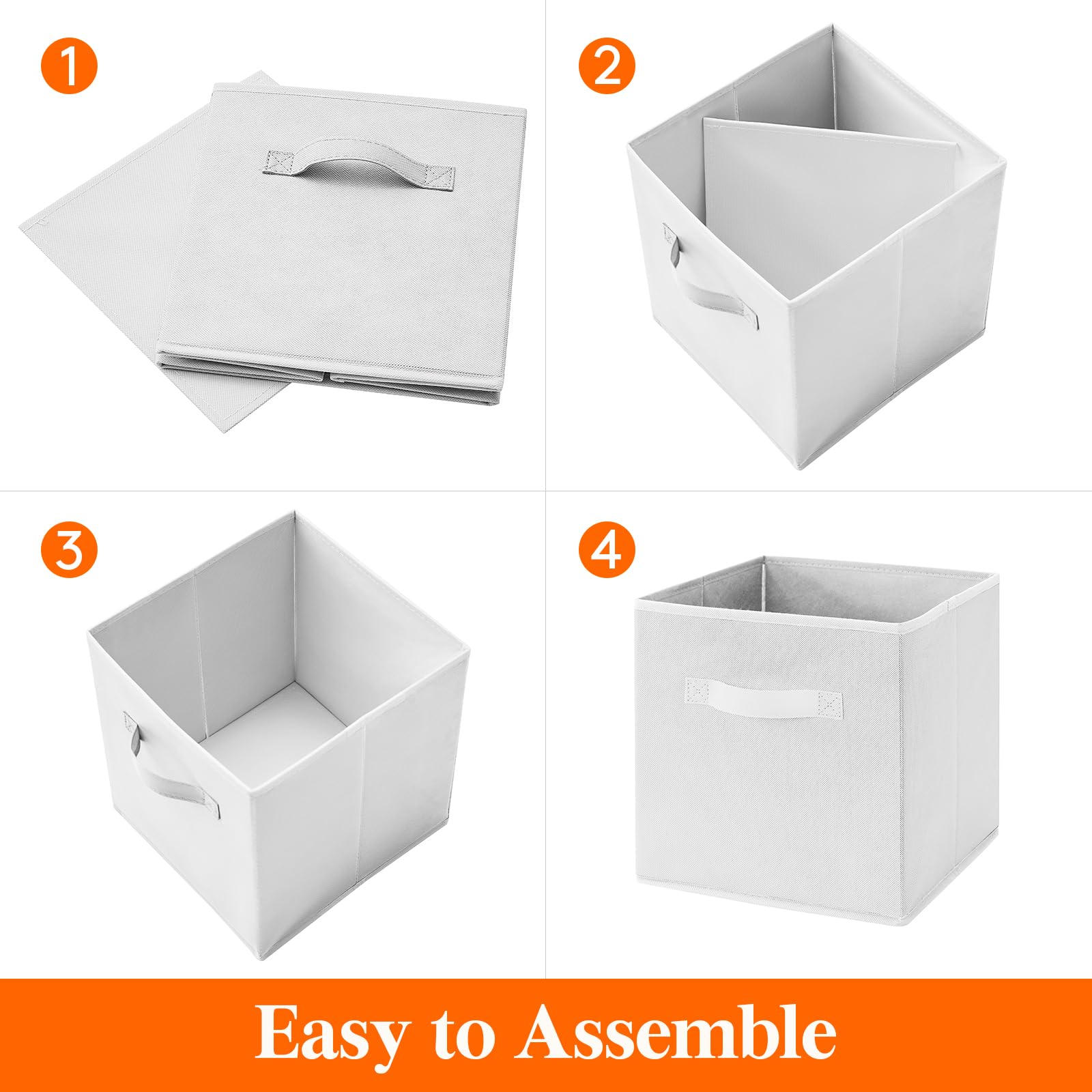 1

2

3

4

Easy to Assemble