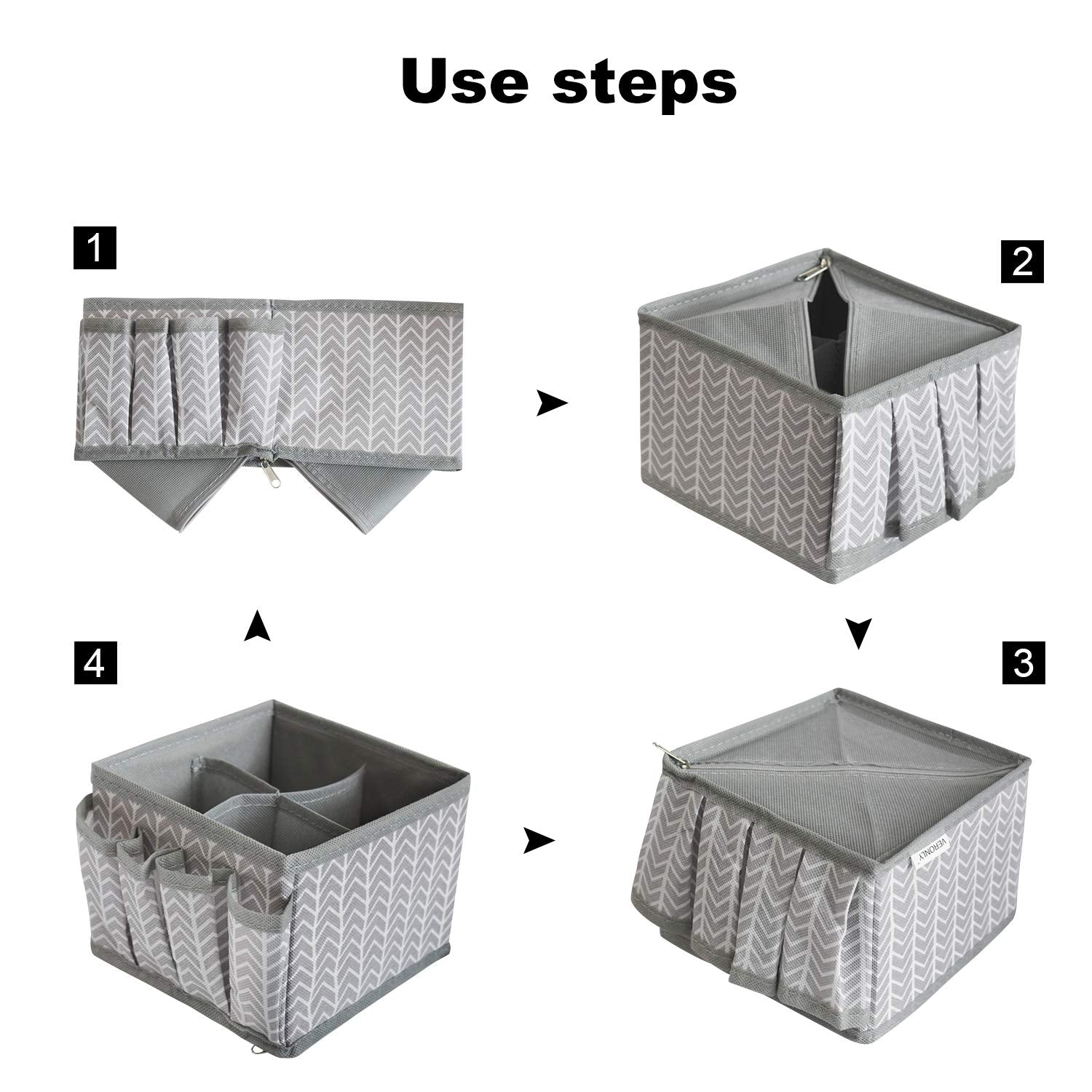 Use steps

1

2

4

3

VERONLY