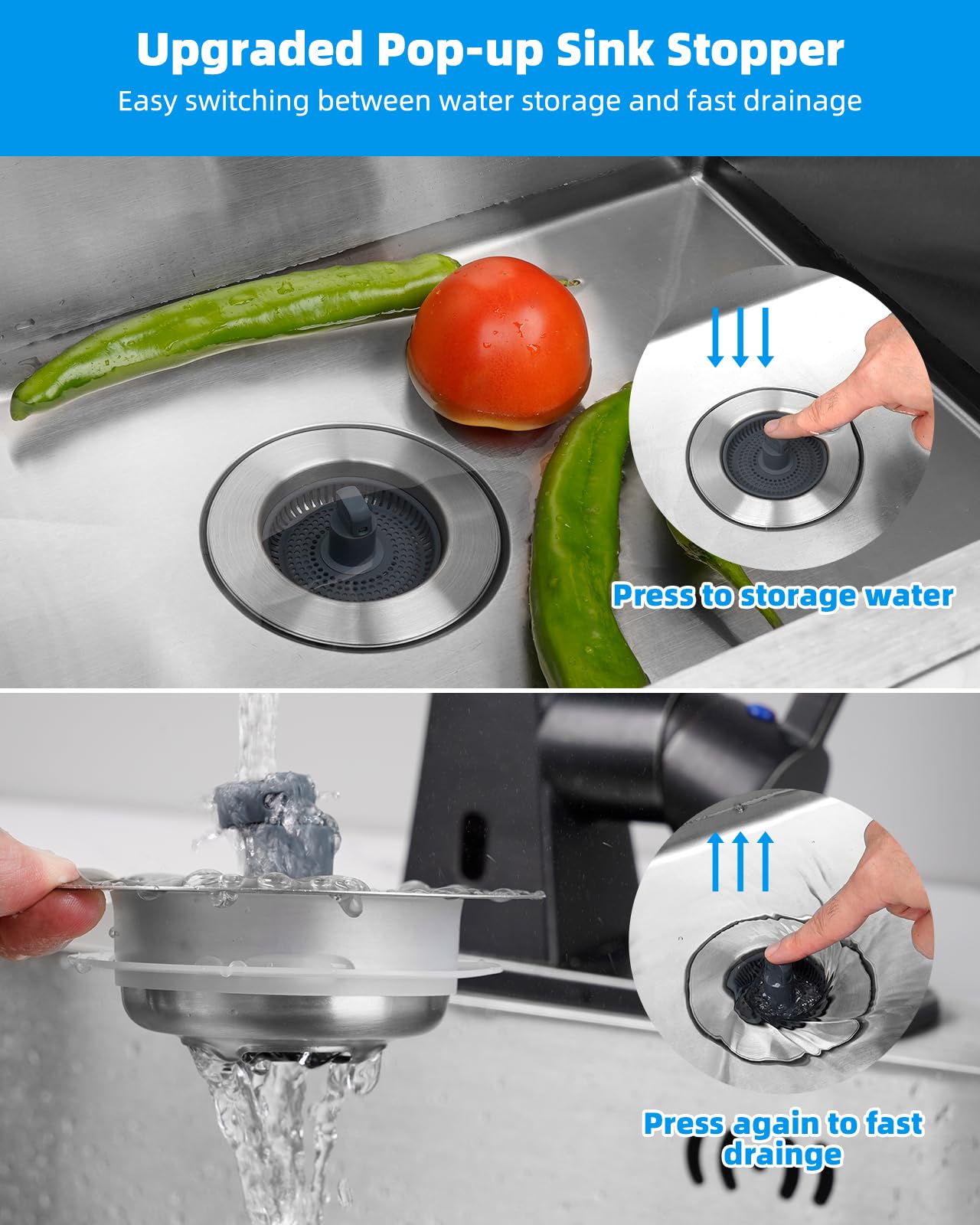 Upgraded Pop-up Sink Stopper
Easy switching between water storage and fast drainage

Press to storage water

Press again to fast drainge