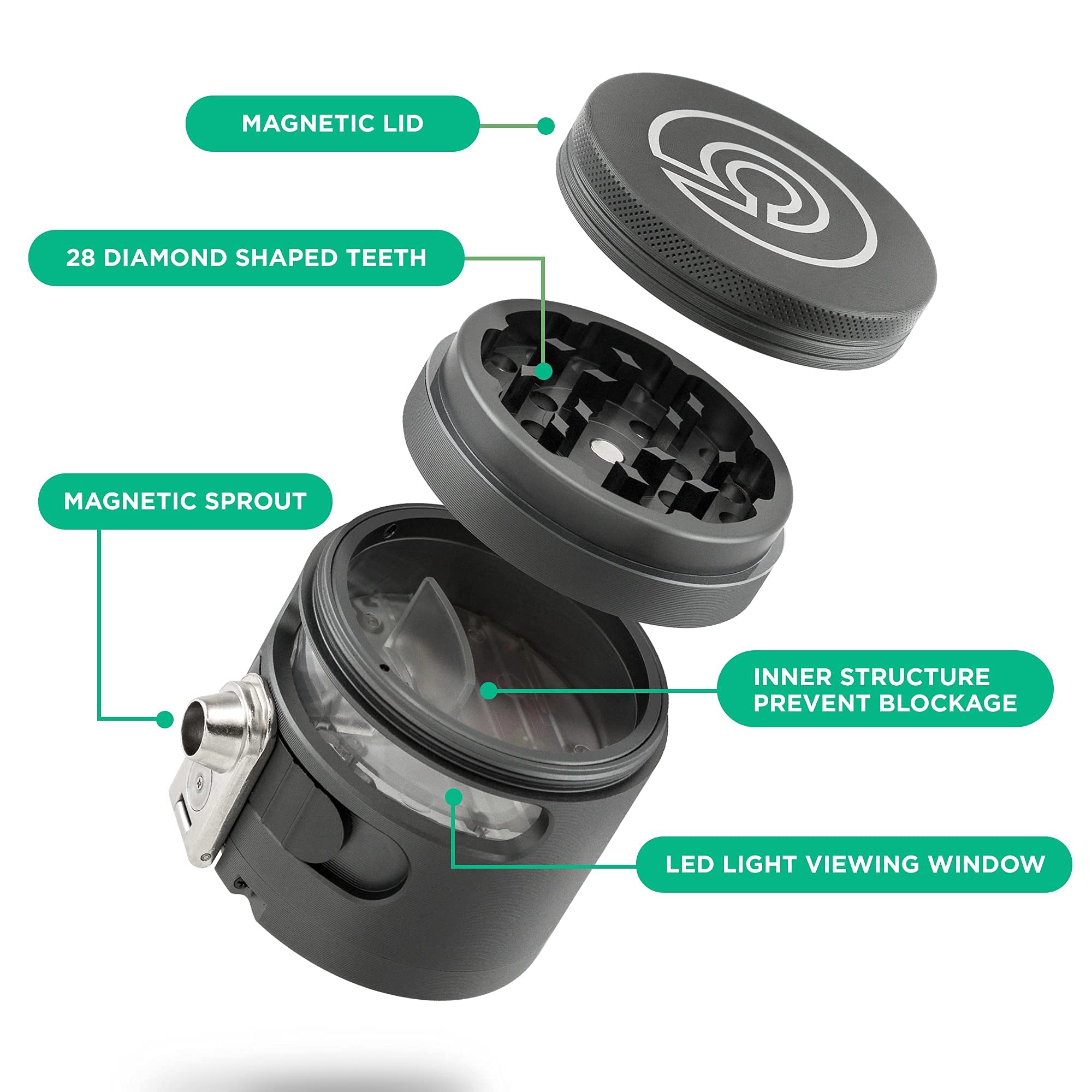 MAGNETIC LID

28 DIAMOND SHAPED TEETH

MAGNETIC SPROUT

INNER STRUCTURE
PREVENT BLOCKAGE

LED LIGHT VIEWING WINDOW