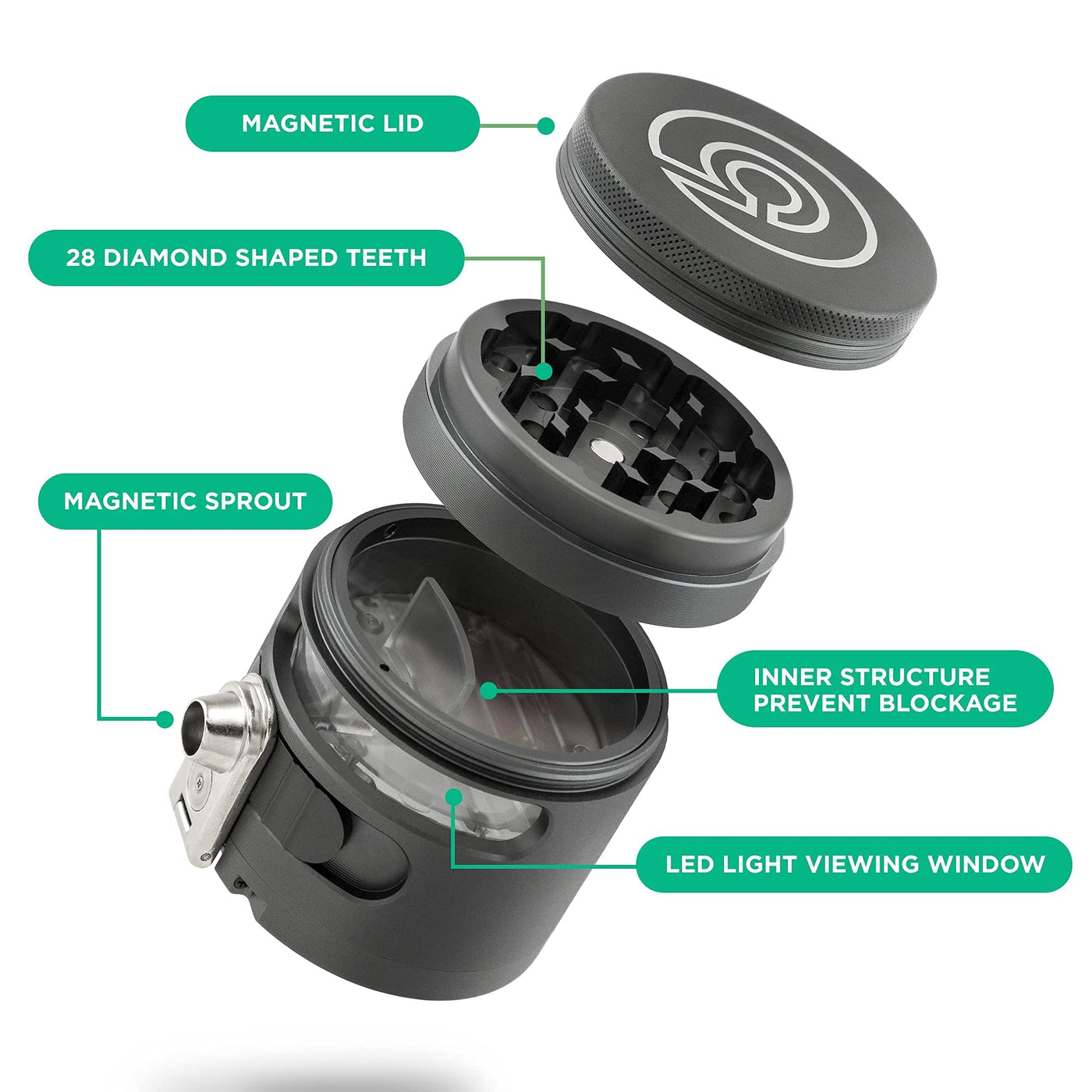 MAGNETIC LID

28 DIAMOND SHAPED TEETH

MAGNETIC SPROUT

INNER STRUCTURE PREVENT BLOCKAGE

LED LIGHT VIEWING WINDOW