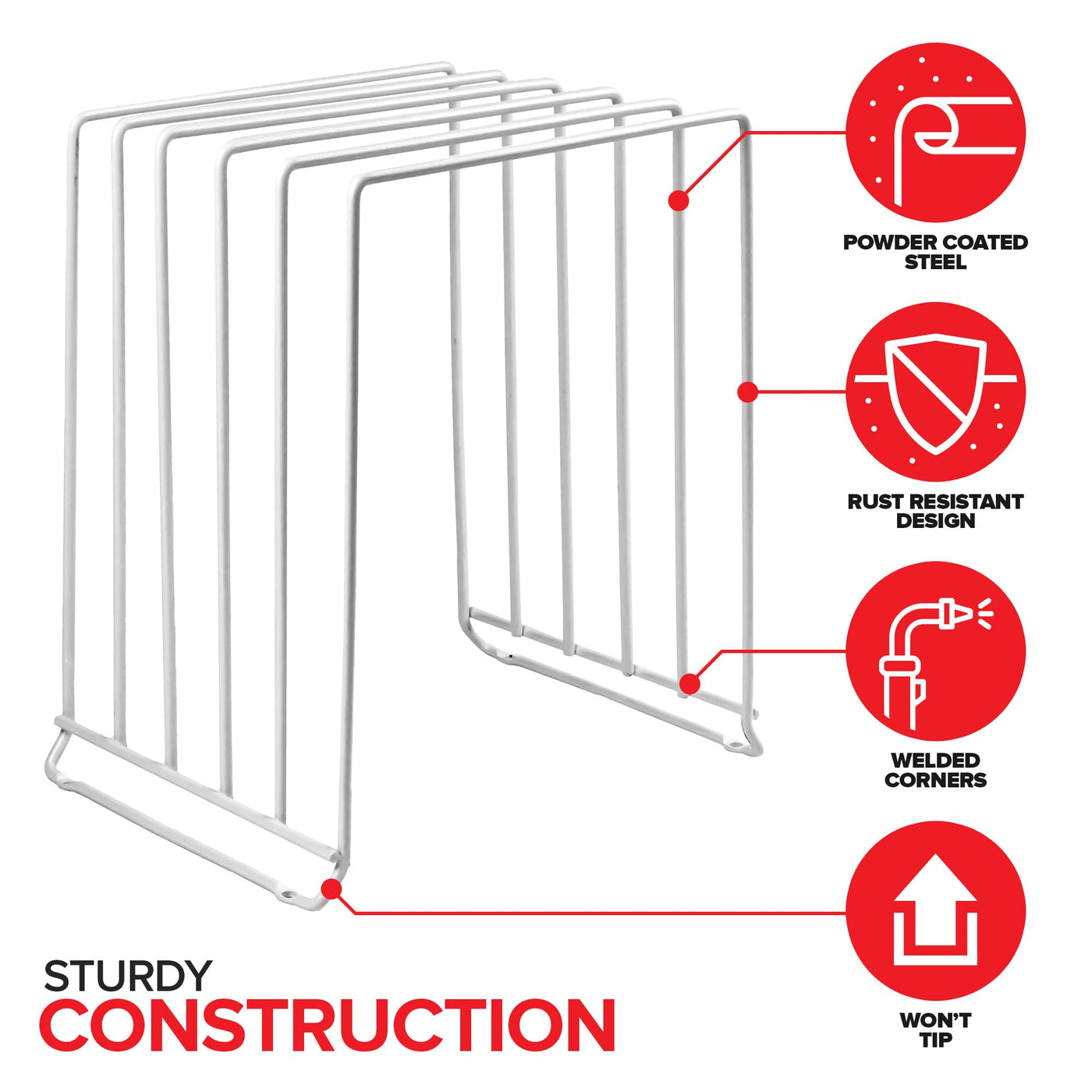 POWDER COATED STEEL

RUST RESISTANT DESIGN

WELDED CORNERS

WON'T TIP

STURDY
CONSTRUCTION