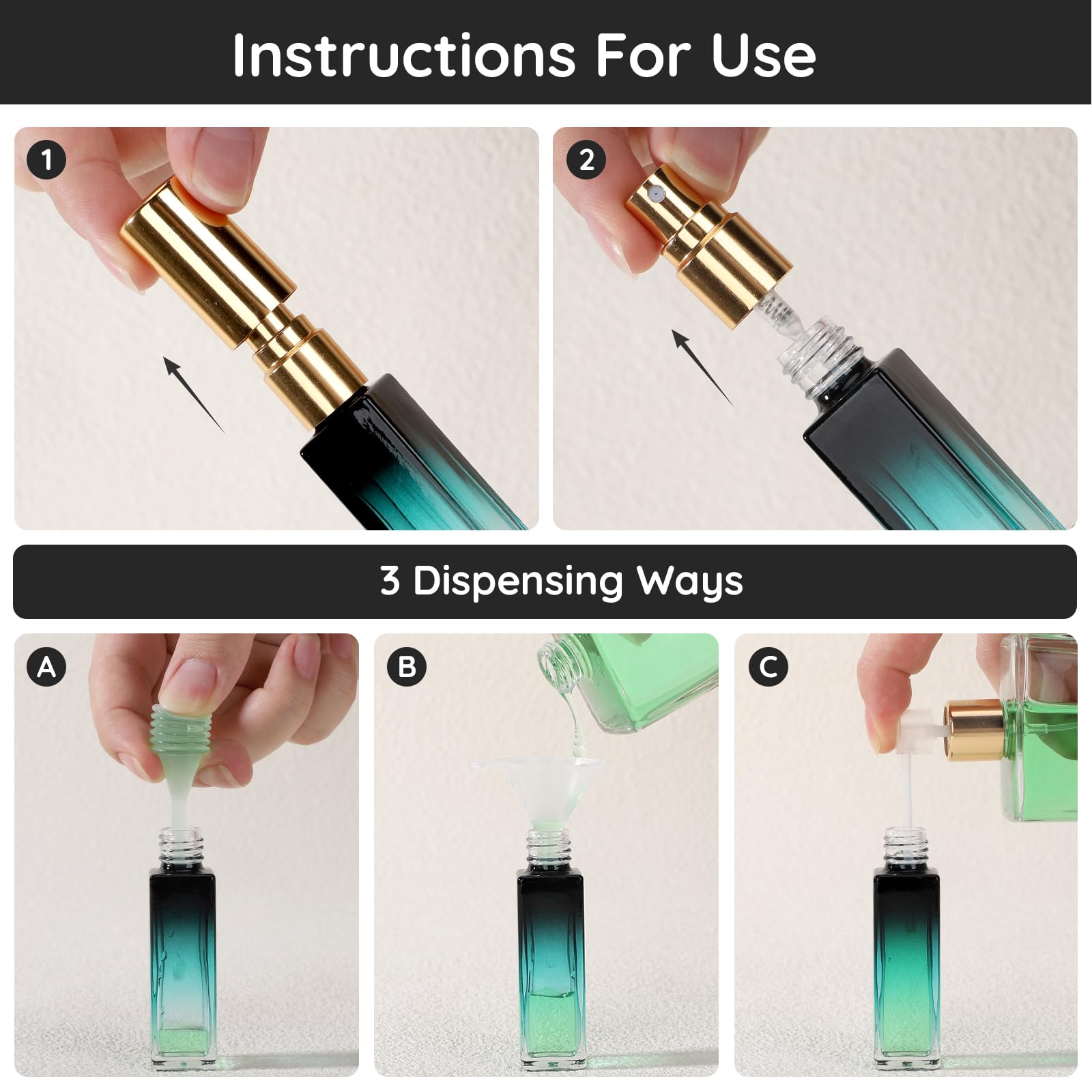 Instructions For Use

1

2

3 Dispensing Ways

A

B

C