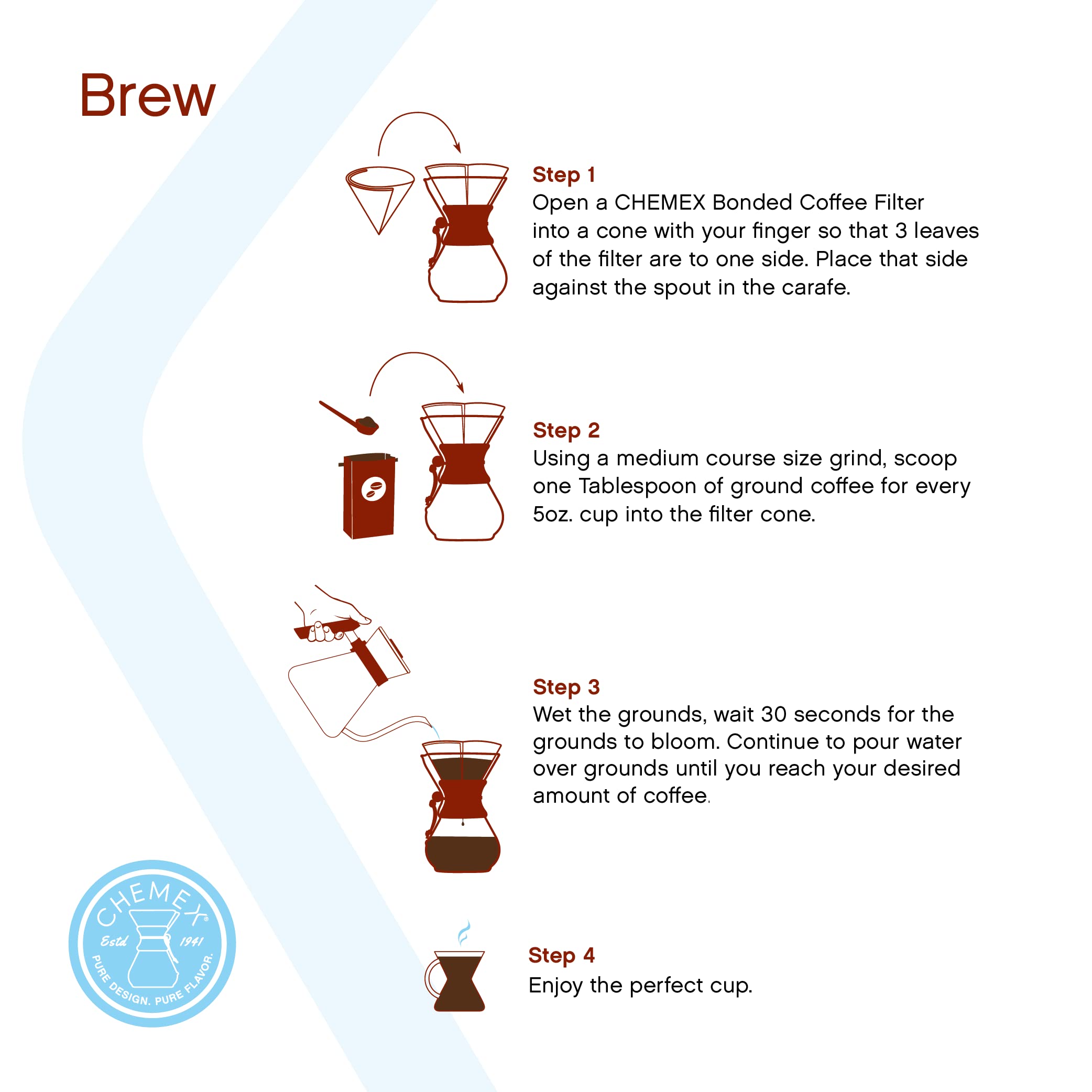 Brew

Step 1
Open a CHEMEX Bonded Coffee Filter into a cone with your finger so that 3 leaves of the filter are to one side. Place that side against the spout in the carafe.

Step 2
Using a medium course size grind, scoop one Tablespoon of ground coffee for every 5oz. cup into the filter cone.

Step 3
Wet the grounds, wait 30 seconds for the grounds to bloom. Continue to pour water over grounds until you reach your desired amount of coffee.

Step 4
Enjoy the perfect cup.

CHEMEX®
Estd 1941
PURE DESIGN. PURE FLAVOR.