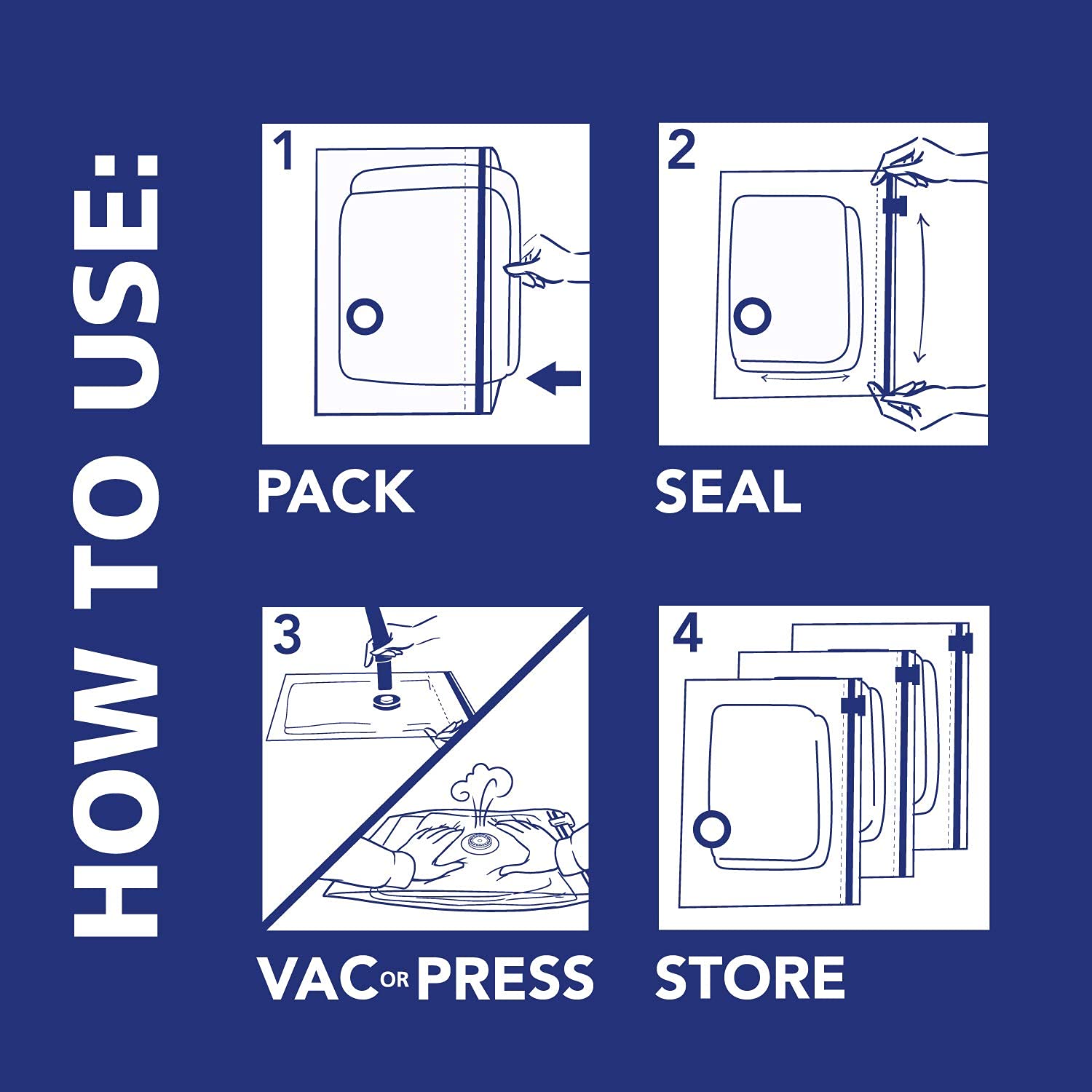 HOW TO USE:

1
PACK

2
SEAL

3
VAC OR PRESS

4
STORE