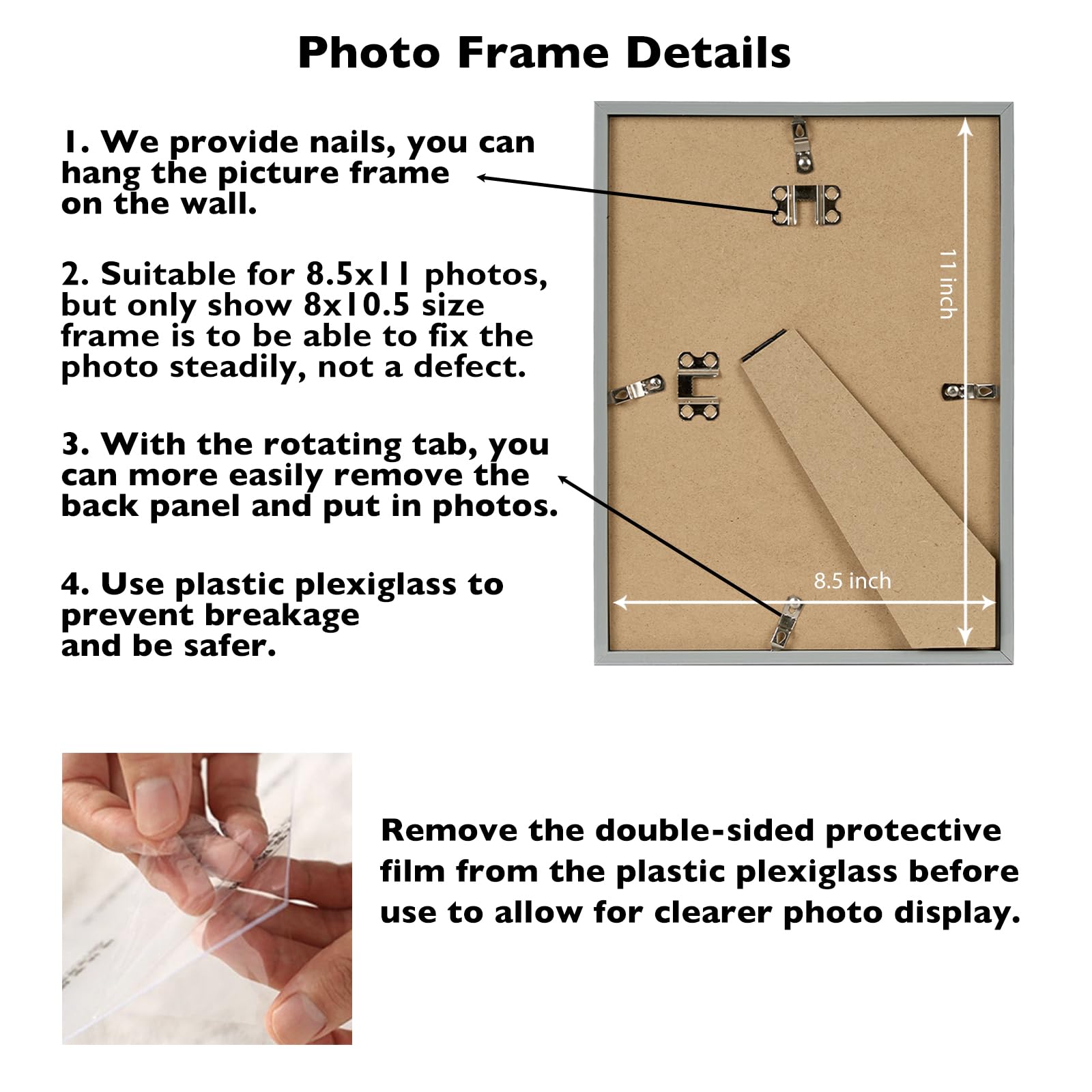 Photo Frame Details

1. We provide nails, you can hang the picture frame on the wall.

2. Suitable for 8.5x11 photos, but only show 8x10.5 size frame is to be able to fix the photo steadily, not a defect.

3. With the rotating tab, you can more easily remove the back panel and put in photos.

4. Use plastic plexiglass to prevent breakage and be safer.

11 inch

8.5 inch

Remove the double-sided protective film from the plastic plexiglass before use to allow for clearer photo display.