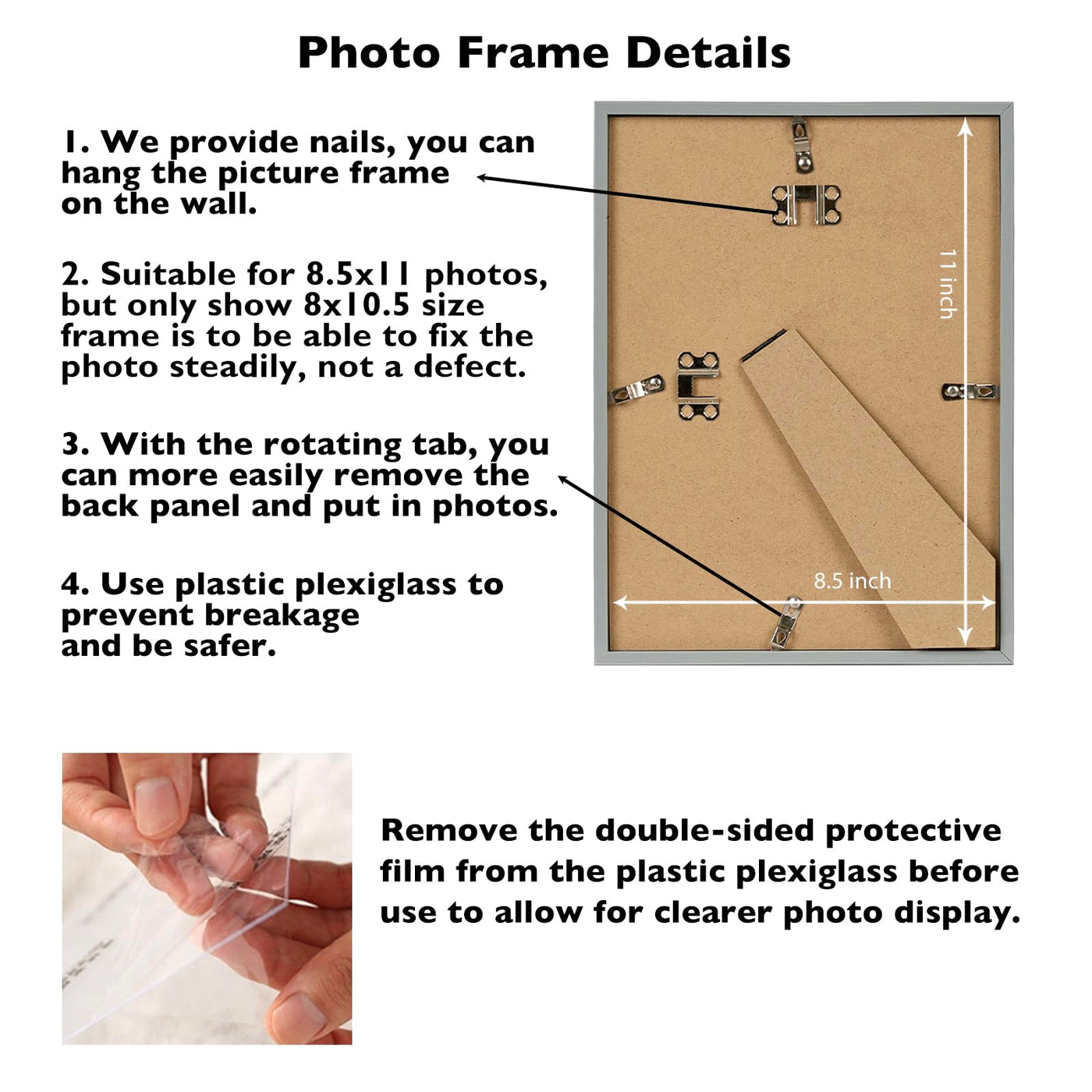 Photo Frame Details

1. We provide nails, you can hang the picture frame on the wall.

2. Suitable for 8.5x11 photos, but only show 8x10.5 size frame is to be able to fix the photo steadily, not a defect.

3. With the rotating tab, you can more easily remove the back panel and put in photos.

4. Use plastic plexiglass to prevent breakage and be safer.

11 inch

8.5 inch

Remove the double-sided protective film from the plastic plexiglass before use to allow for clearer photo display.