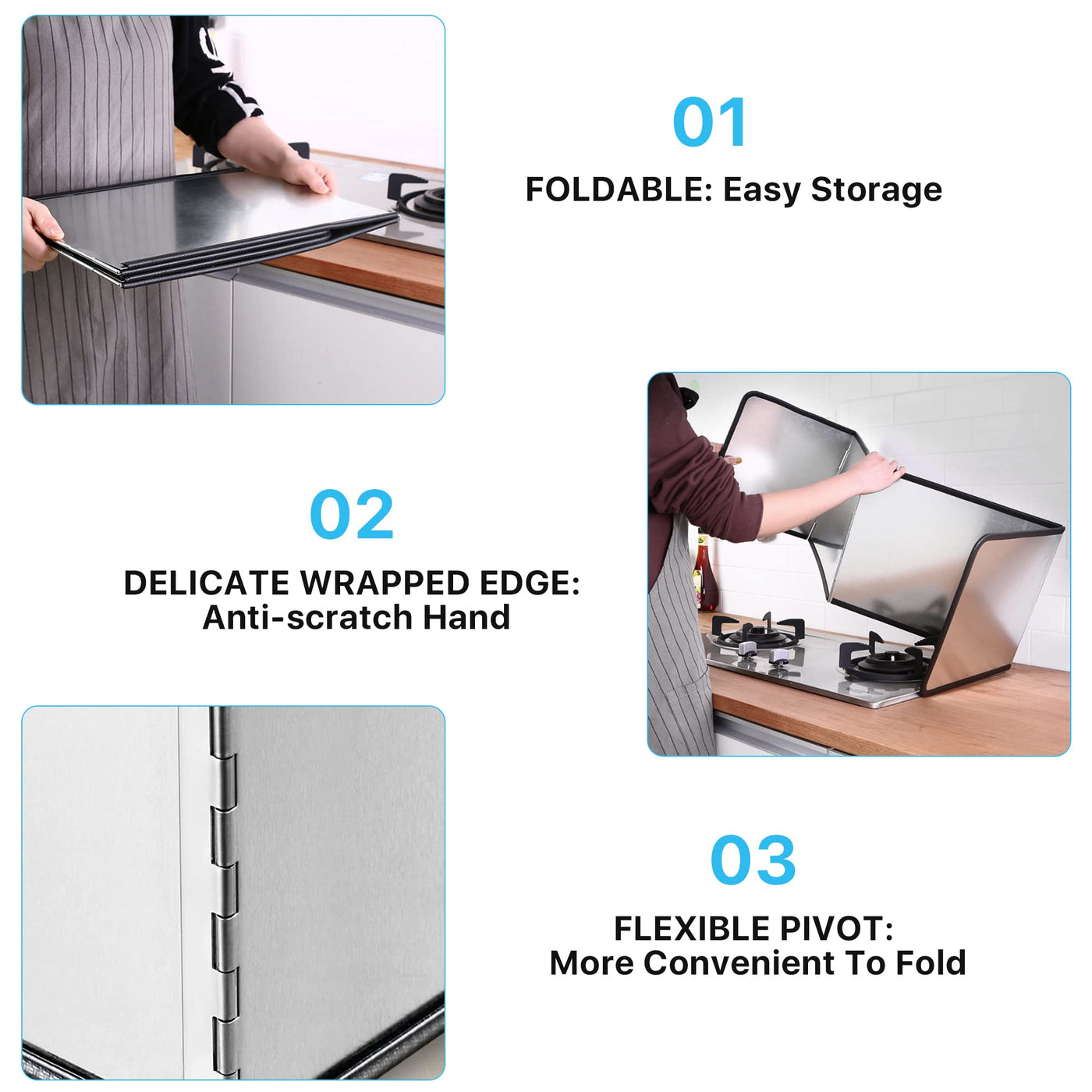 01

FOLDABLE: Easy Storage

02

DELICATE WRAPPED EDGE: Anti-scratch Hand

03

FLEXIBLE PIVOT: More Convenient To Fold