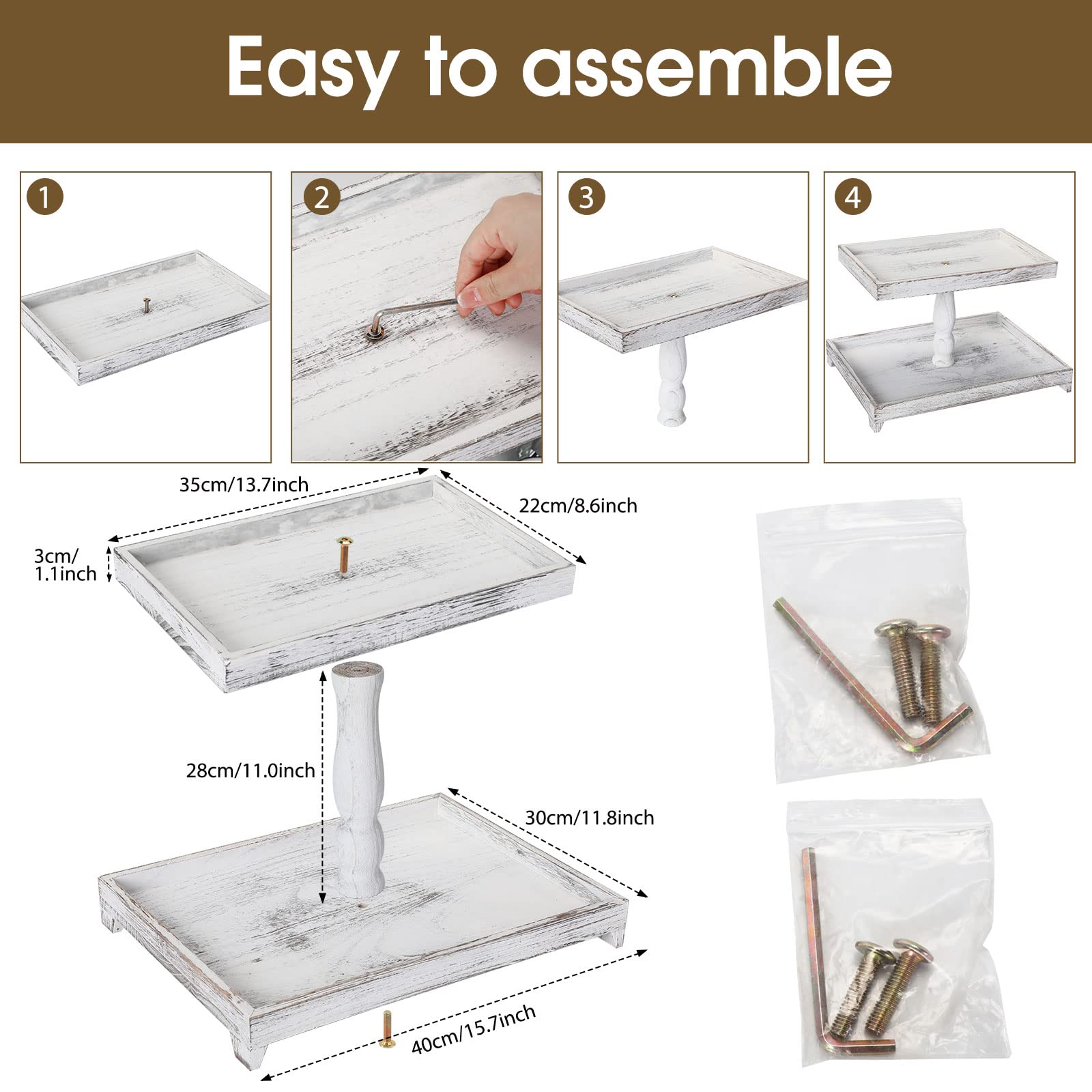 Easy to assemble

1

2

3

4

35cm/13.7inch

22cm/8.6inch

3cm/
1.1inch

28cm/11.0inch

30cm/11.8inch

40cm/15.7inch