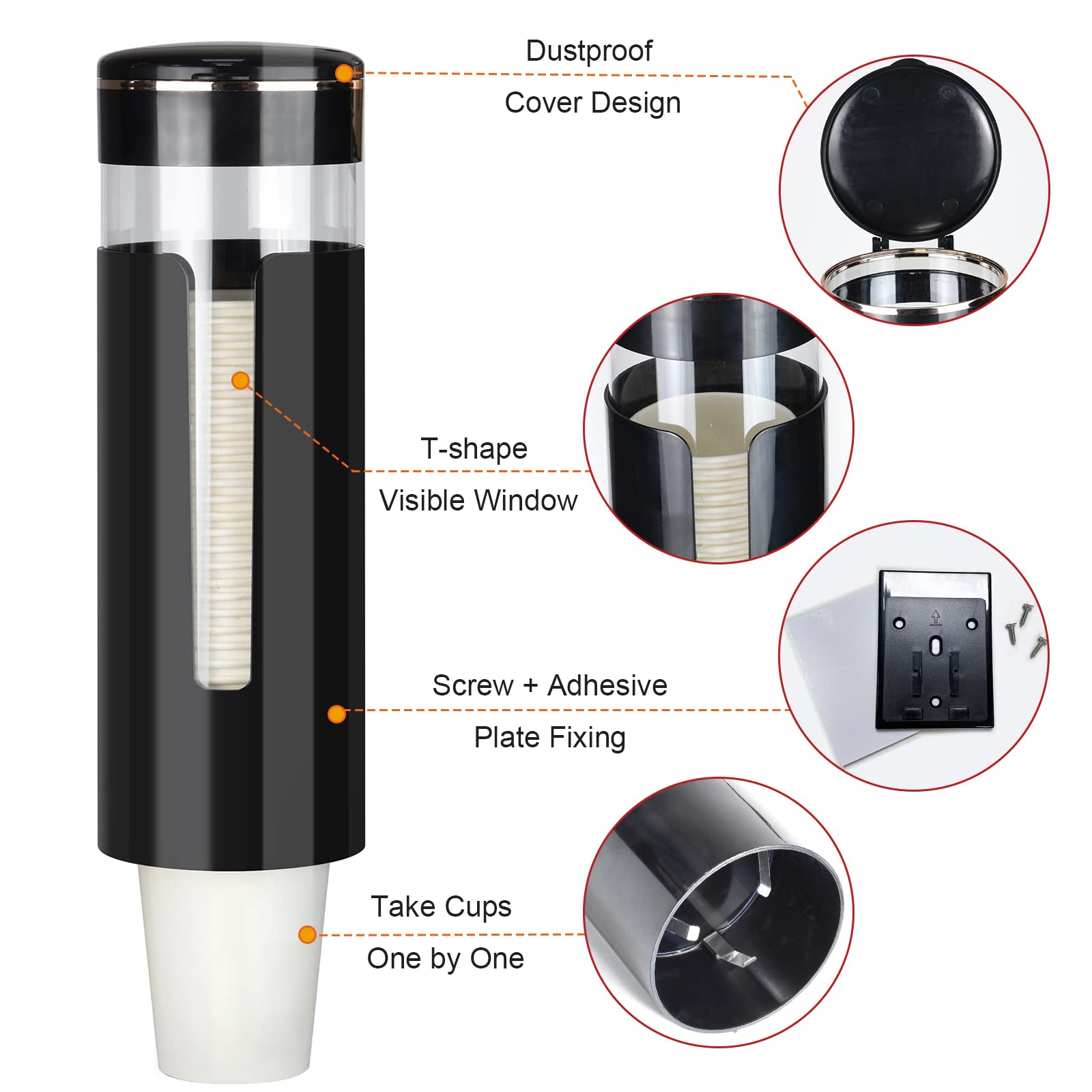 Dustproof
Cover Design

T-shape
Visible Window

Screw + Adhesive
Plate Fixing

Take Cups
One by One