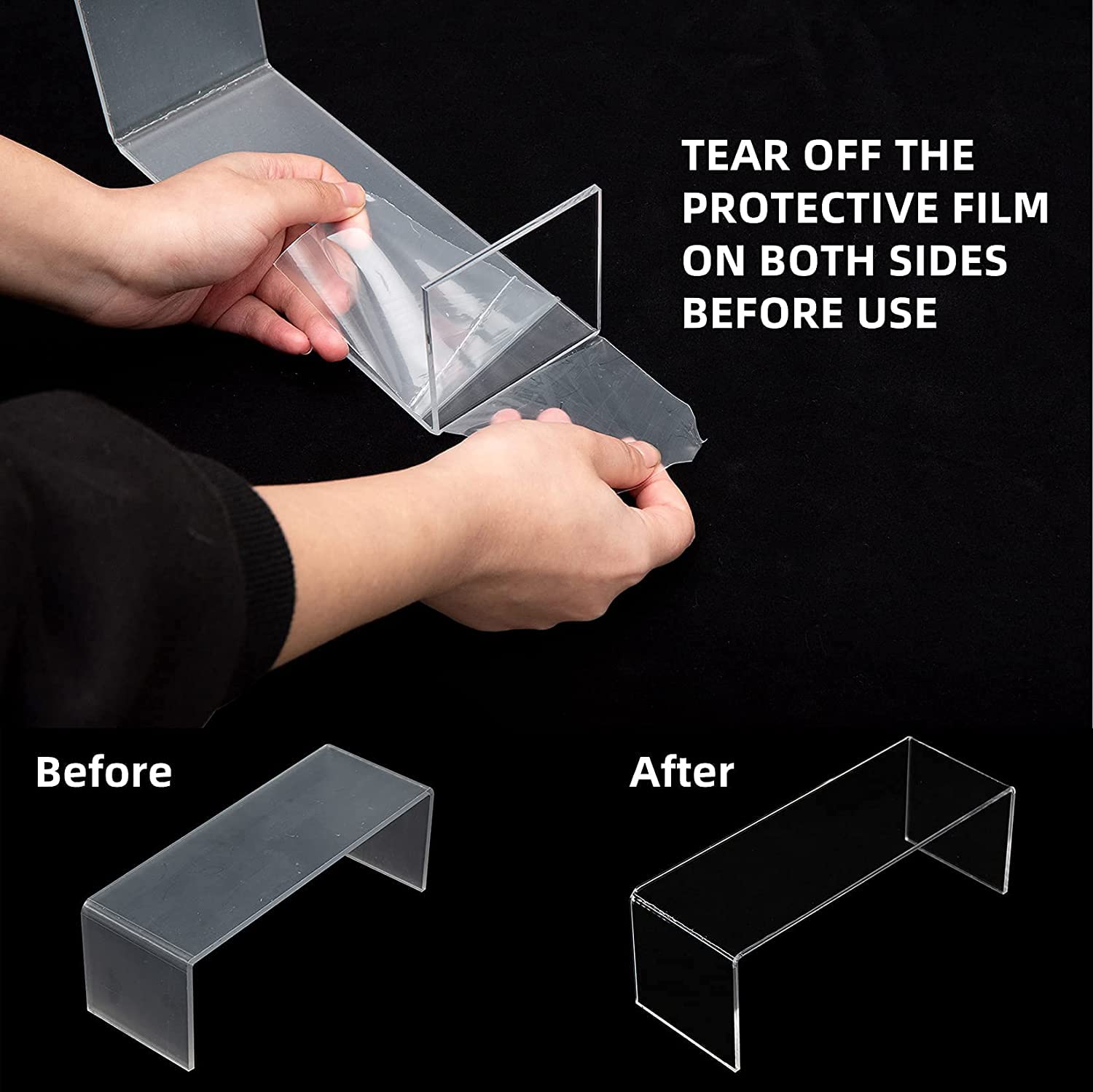 TEAR OFF THE PROTECTIVE FILM ON BOTH SIDES BEFORE USE

Before

After