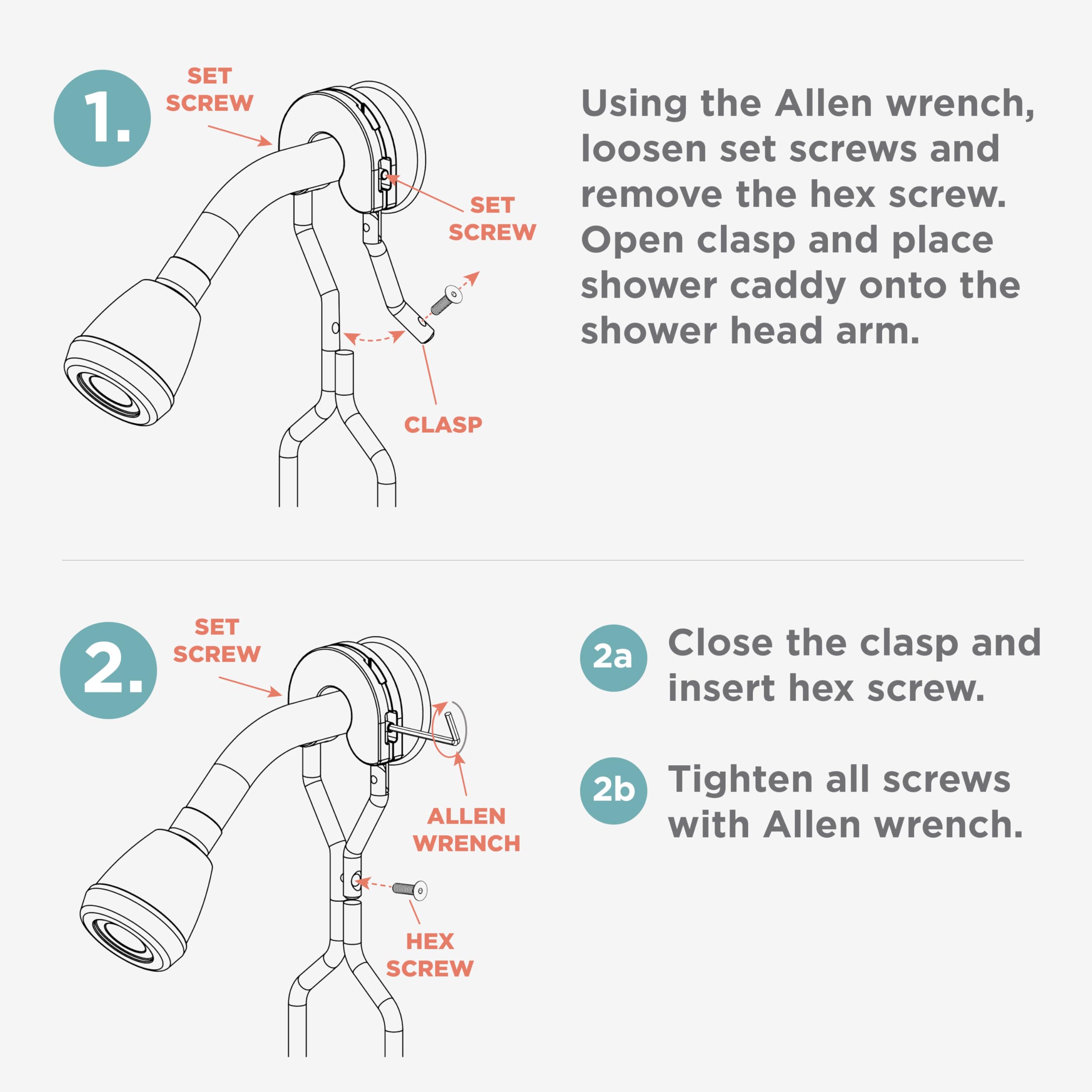 1.

SET SCREW

SET SCREW

CLASP

Using the Allen wrench, loosen set screws and remove the hex screw. Open clasp and place shower caddy onto the shower head arm.

2.

SET SCREW

ALLEN WRENCH

HEX SCREW

2a Close the clasp and insert hex screw.

2b Tighten all screws with Allen wrench.