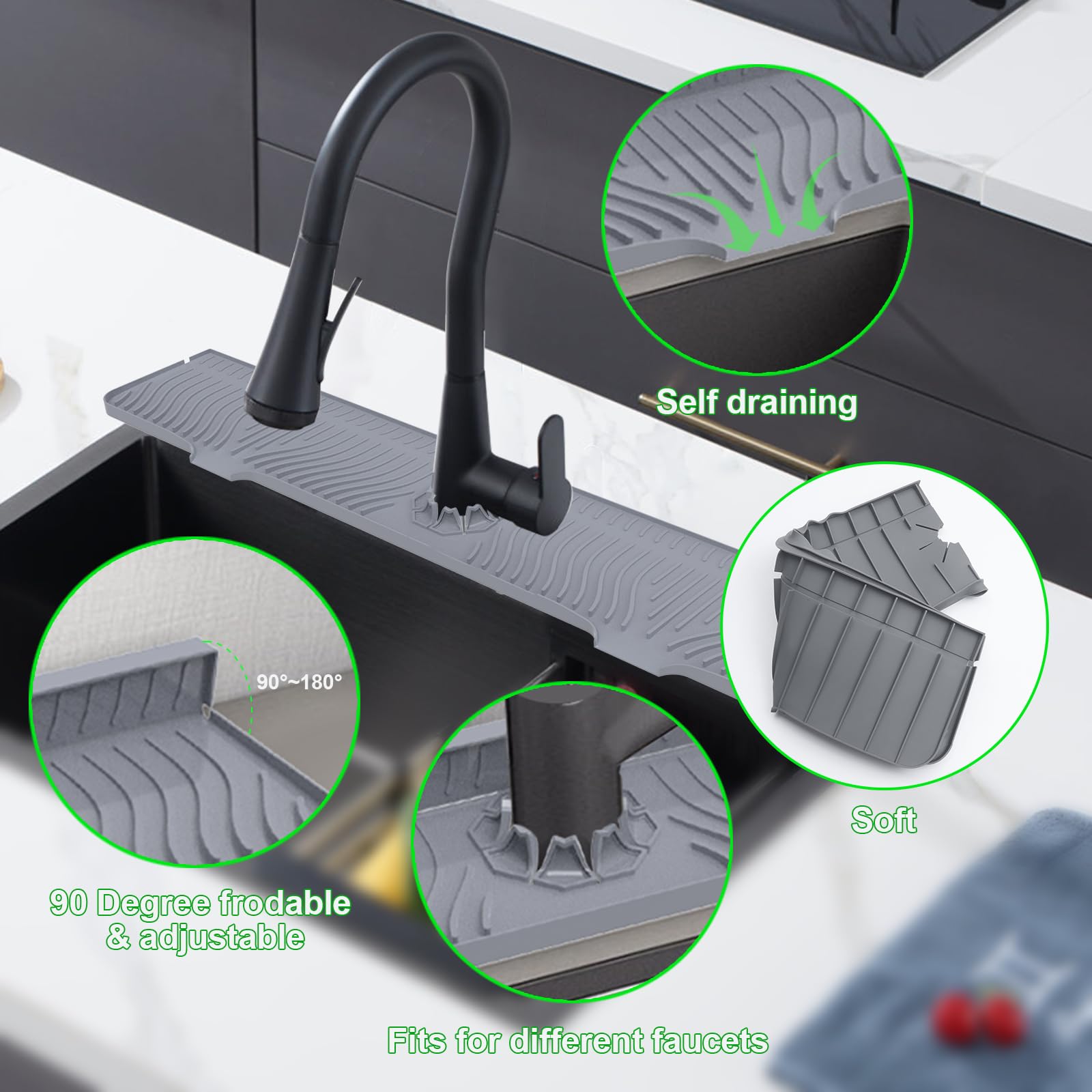 Self draining

90°~180°

Soft

90 Degree frodable & adjustable

Fits for different faucets