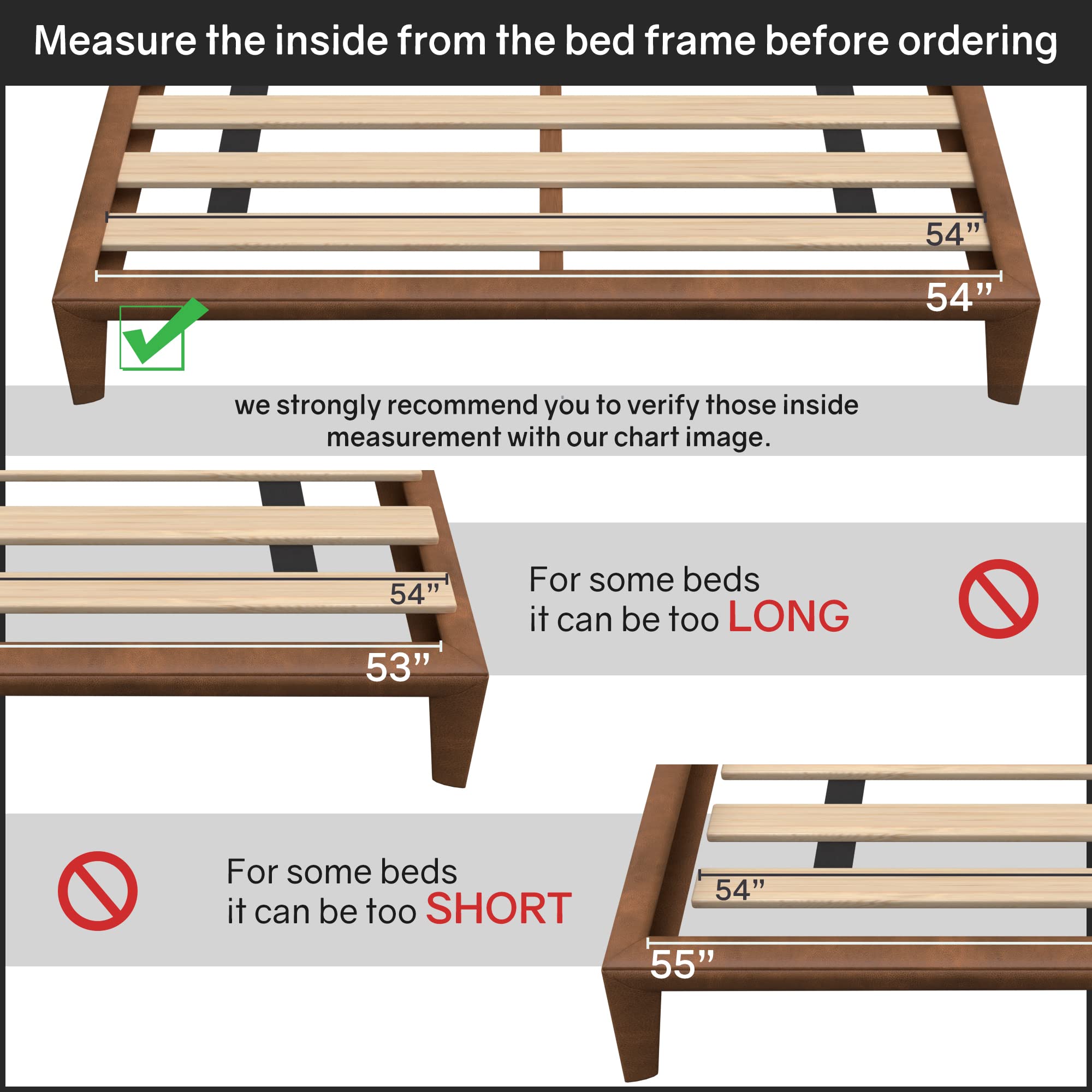 Measure the inside from the bed frame before ordering

54”

54”

we strongly recommend you to verify those inside measurement with our chart image.

54”

53”

For some beds it can be too LONG

For some beds it can be too SHORT

54”

55”