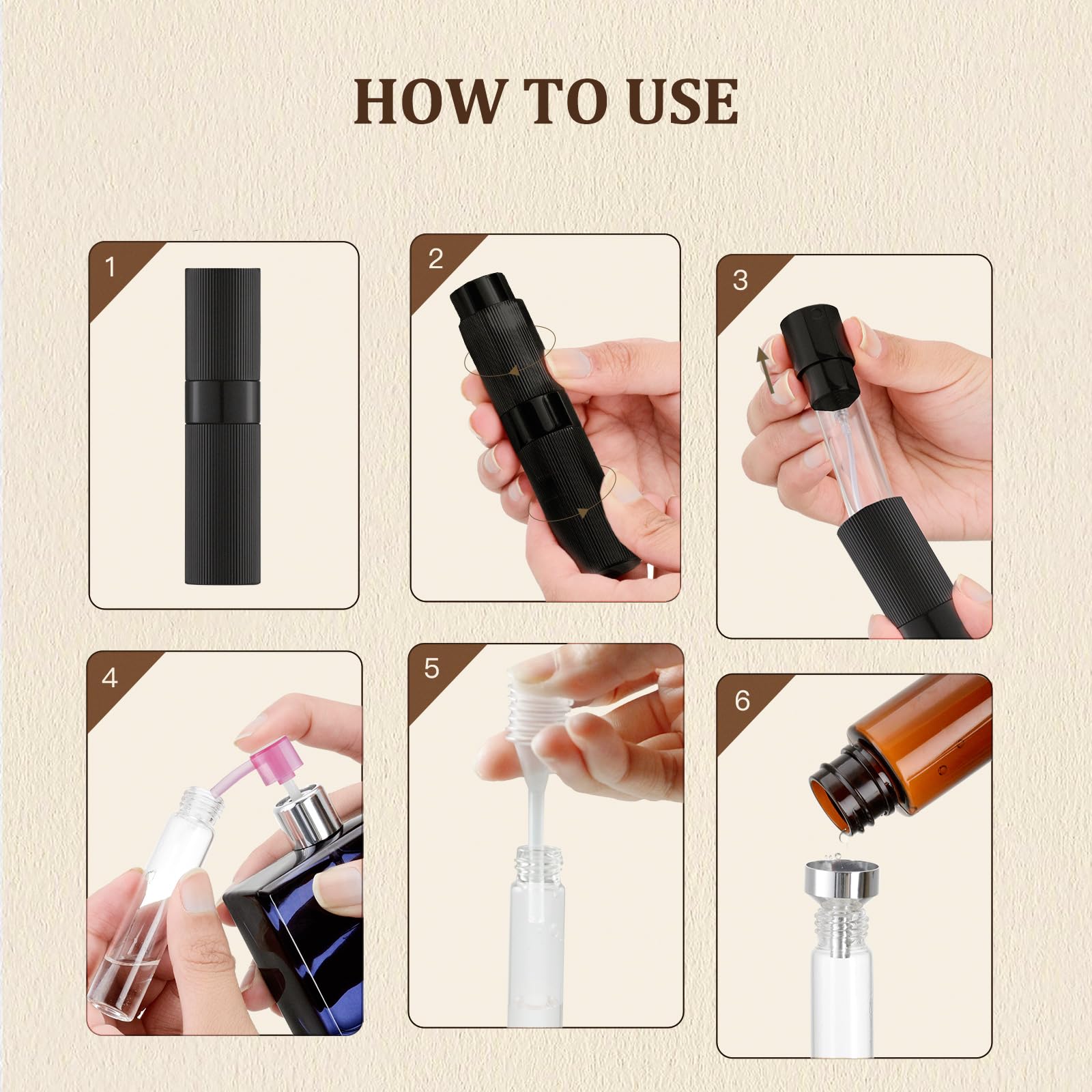 HOW TO USE

1

2

3

4

5

6