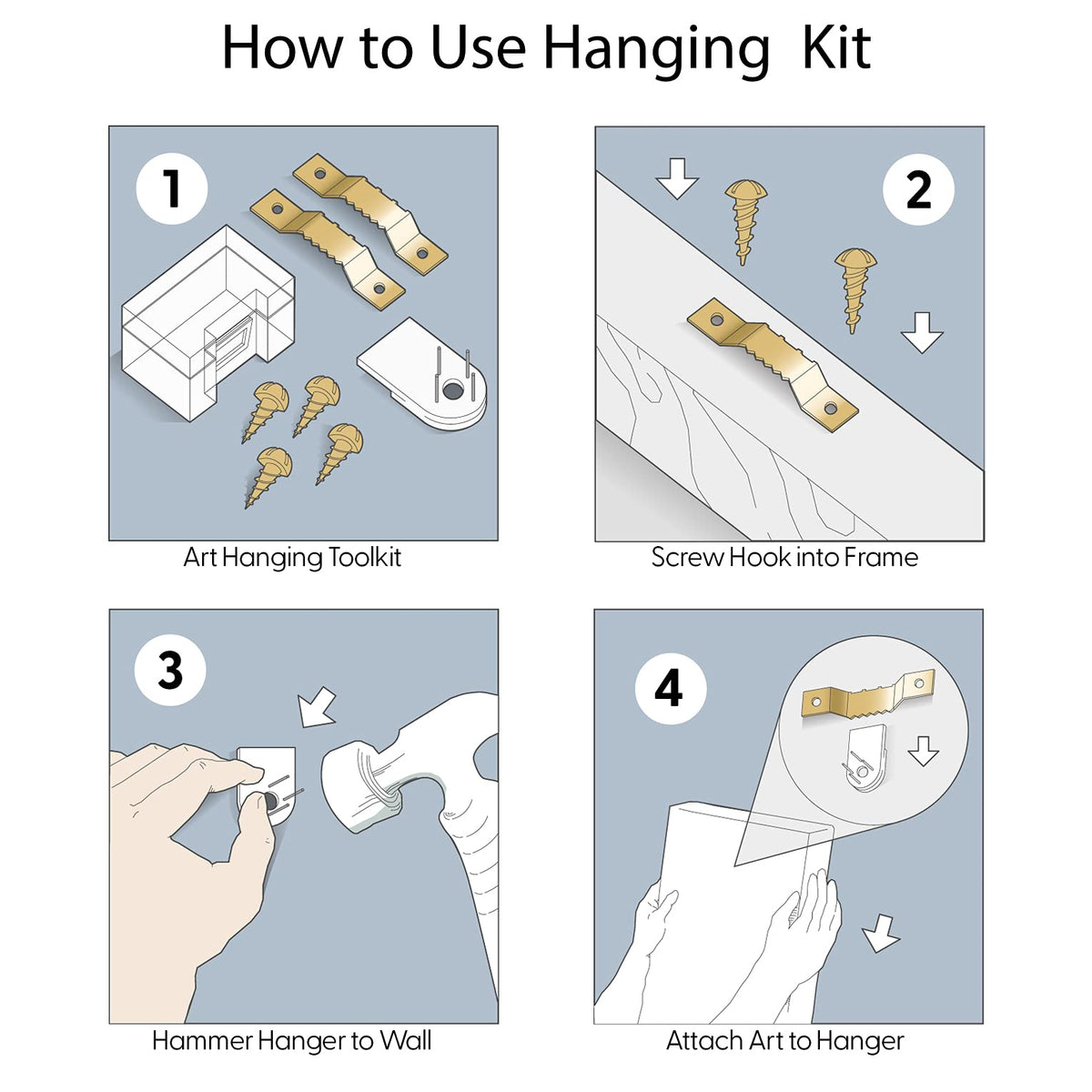 How to Use Hanging Kit

1

Art Hanging Toolkit

2

Screw Hook into Frame

3

Hammer Hanger to Wall

4

Attach Art to Hanger