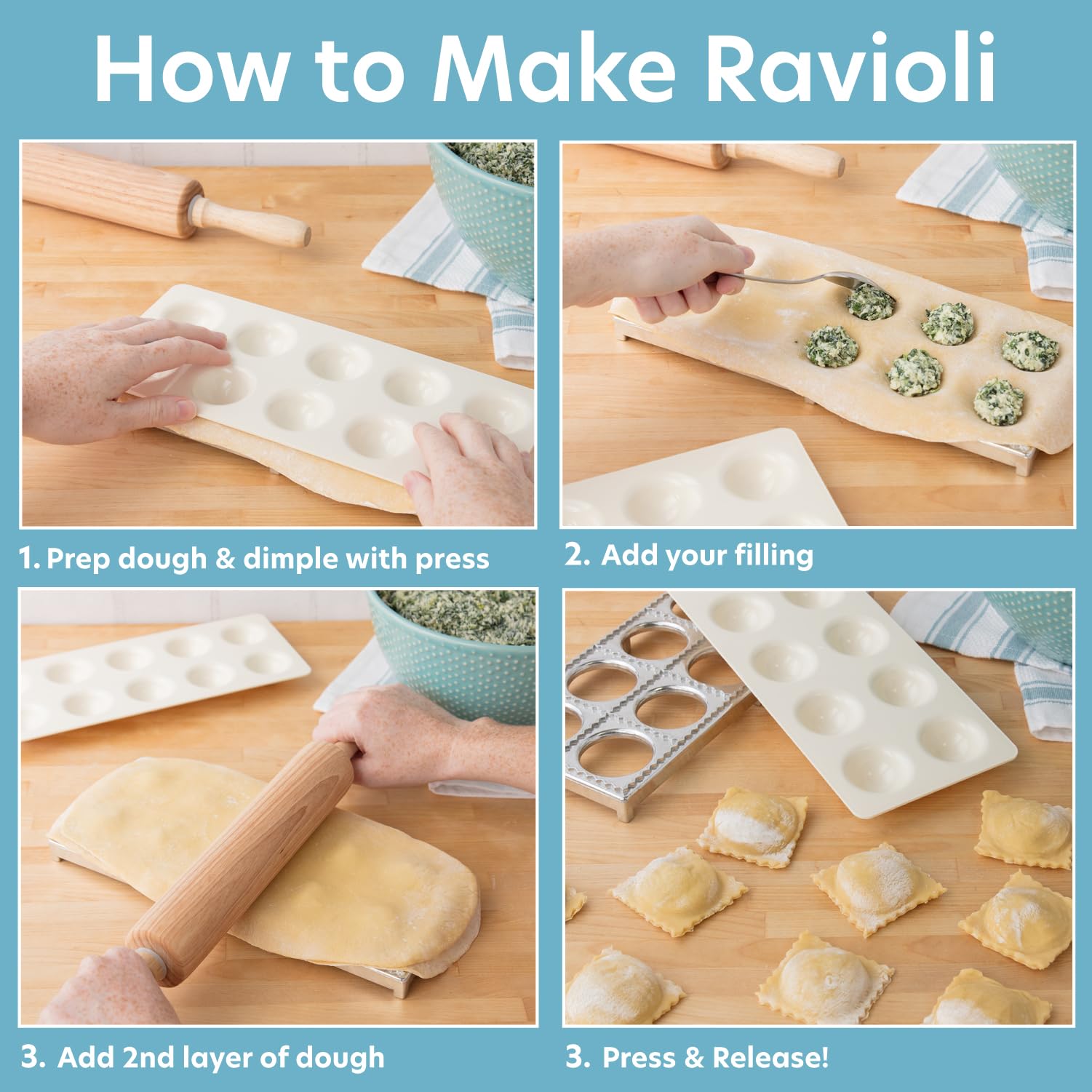 How to Make Ravioli

1. Prep dough & dimple with press

2. Add your filling

3. Add 2nd layer of dough

3. Press & Release!